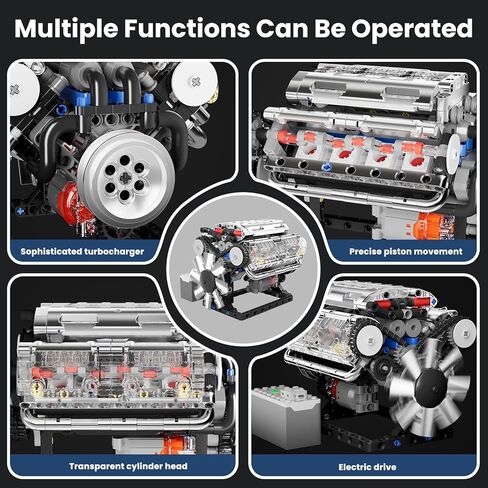 Multiple Functions Can Be Operated

Sophisticated turbocharger

Precise piston movement

Transparent cylinder head

Electric drive