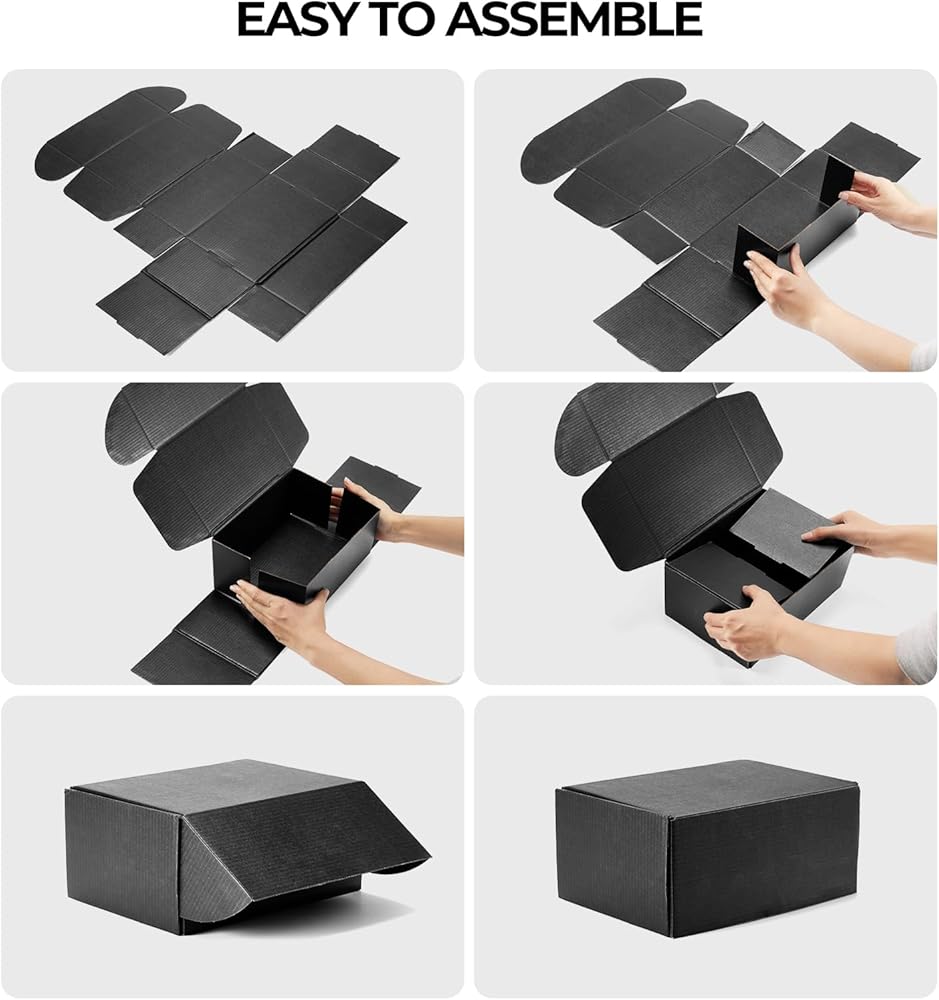 EASY TO ASSEMBLE