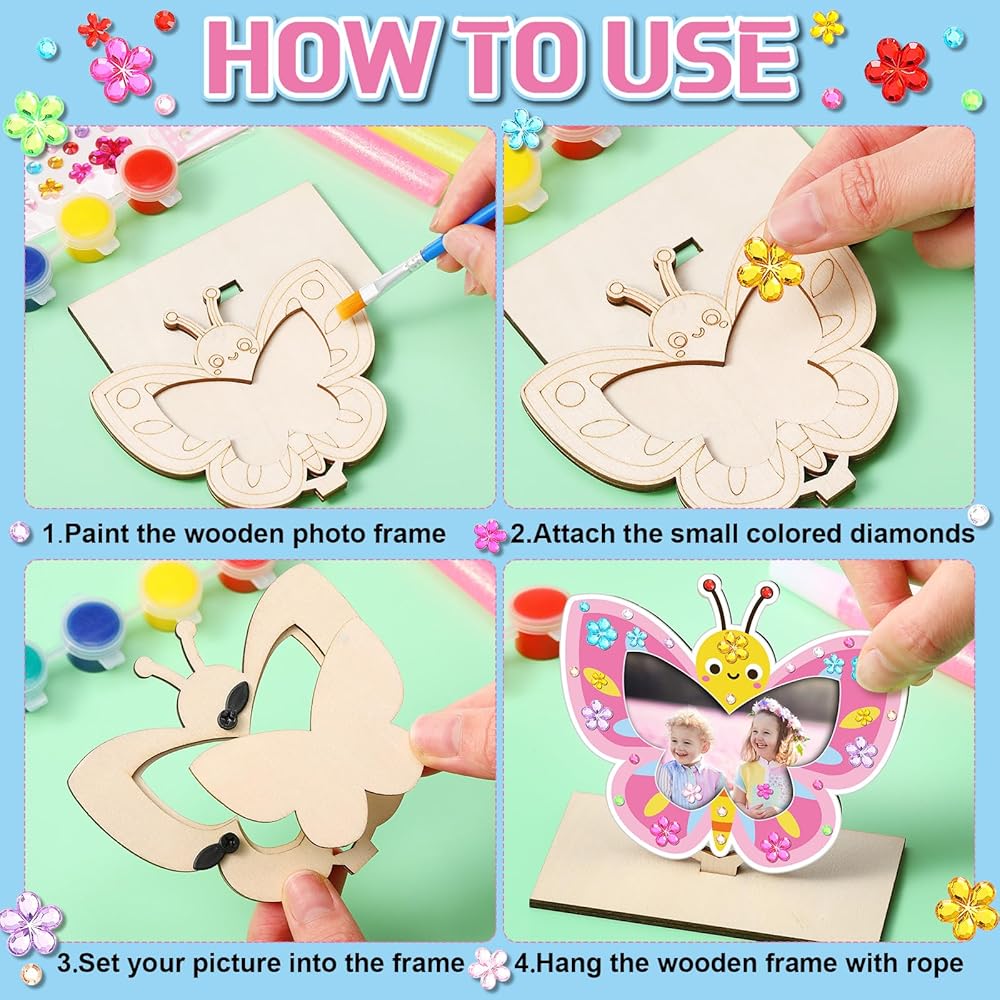 HOW TO USE

1.Paint the wooden photo frame

2.Attach the small colored diamonds

3.Set your picture into the frame

4.Hang the wooden frame with rope