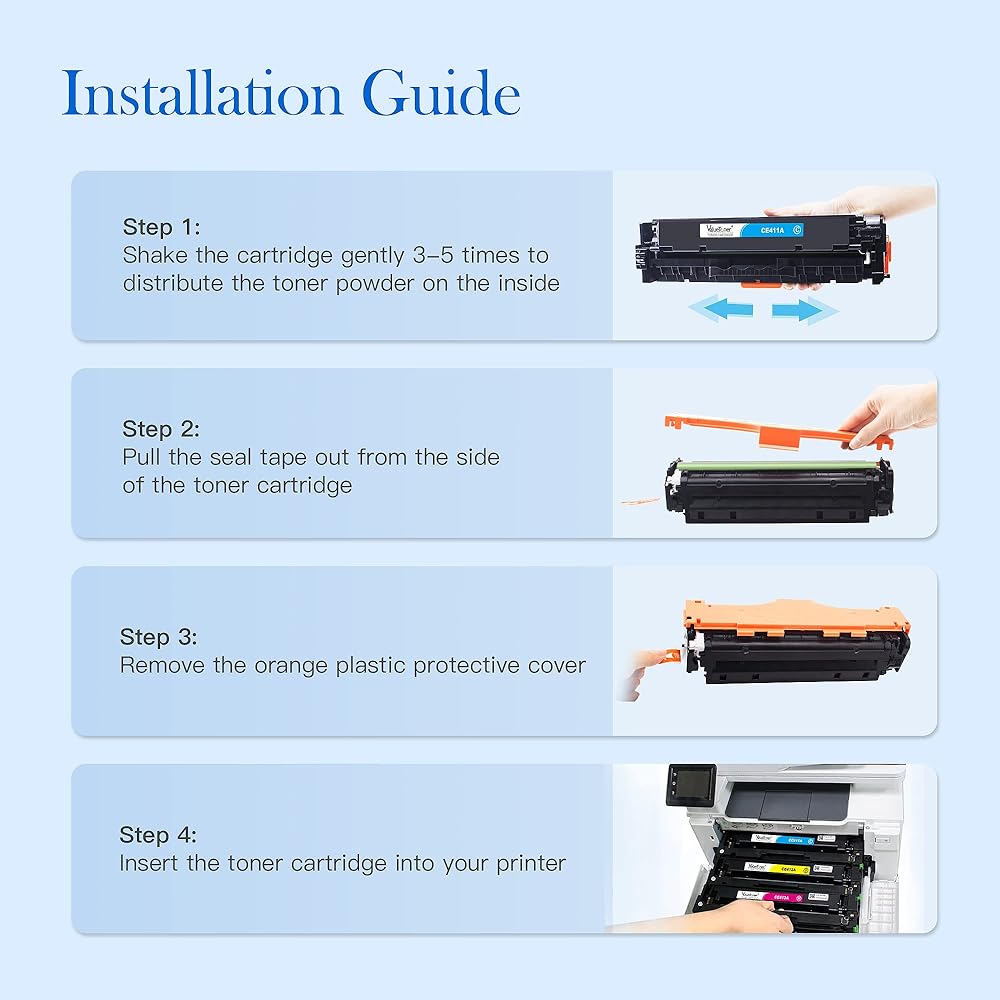 Installation Guide

Step 1:
Shake the cartridge gently 3–5 times to distribute the toner powder on the inside

ValueToner
CE411A

Step 2:
Pull the seal tape out from the side of the toner cartridge

Step 3:
Remove the orange plastic protective cover

Step 4:
Insert the toner cartridge into your printer

ValueToner
CE411A
ValueToner
CE412A
ValueToner
CE413A