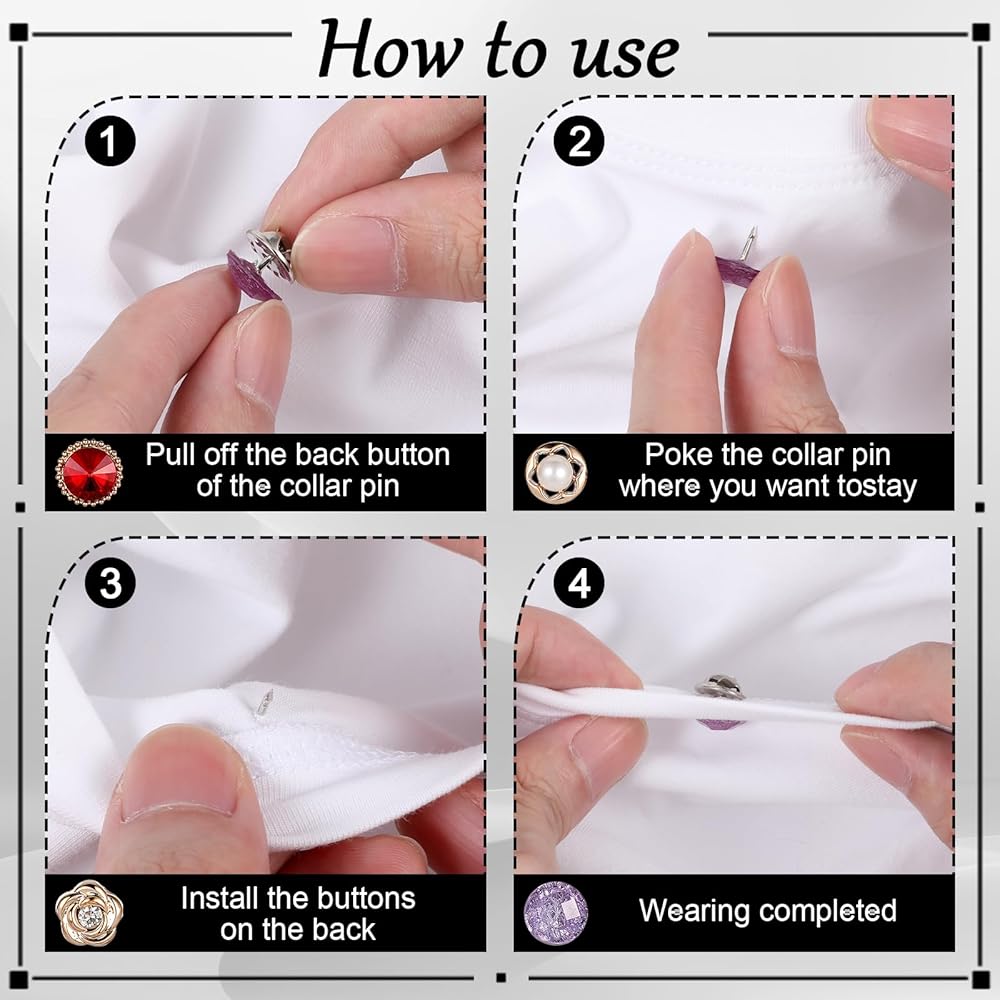 How to use

1
Pull off the back button of the collar pin

2
Poke the collar pin where you want tostay

3
Install the buttons on the back

4
Wearing completed