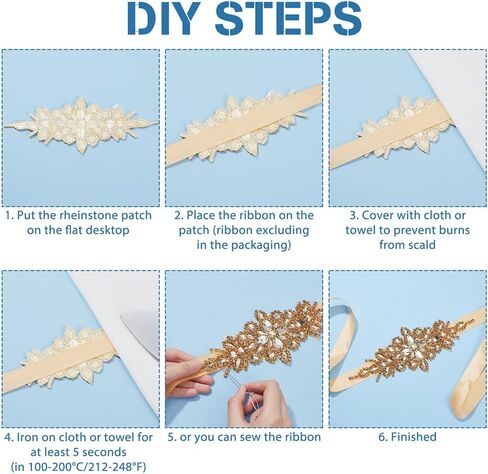 DIY STEPS

1. Put the rheinstone patch on the flat desktop

2. Place the ribbon on the patch (ribbon excluding in the packaging)

3. Cover with cloth or towel to prevent burns from scald

4. Iron on cloth or towel for at least 5 seconds (in 100-200°C/212-248°F)

5. or you can sew the ribbon

6. Finished