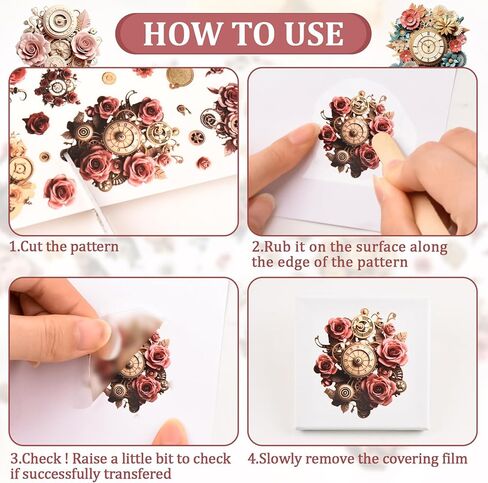 HOW TO USE

1.Cut the pattern

2.Rub it on the surface along the edge of the pattern

3.Check ! Raise a little bit to check if successfully transfered

4.Slowly remove the covering film