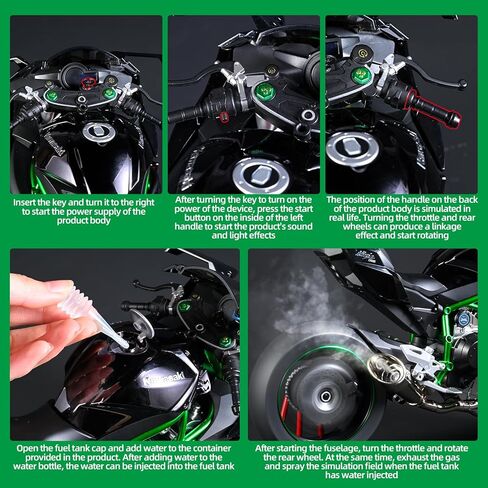 Insert the key and turn it to the right to start the power supply of the product body

After turning the key to turn on the power of the device, press the start button on the inside of the left handle to start the product's sound and light effects

The position of the handle on the back of the product body is simulated in real life. Turning the throttle and rear wheels can produce a linkage effect and start rotating

Kawasaki

Open the fuel tank cap and add water to the container provided in the product. After adding water to the water bottle, the water can be injected into the fuel tank

After starting the fuselage, turn the throttle and rotate the rear wheel. At the same time, exhaust the gas and spray the simulation field when the fuel tank has water injected