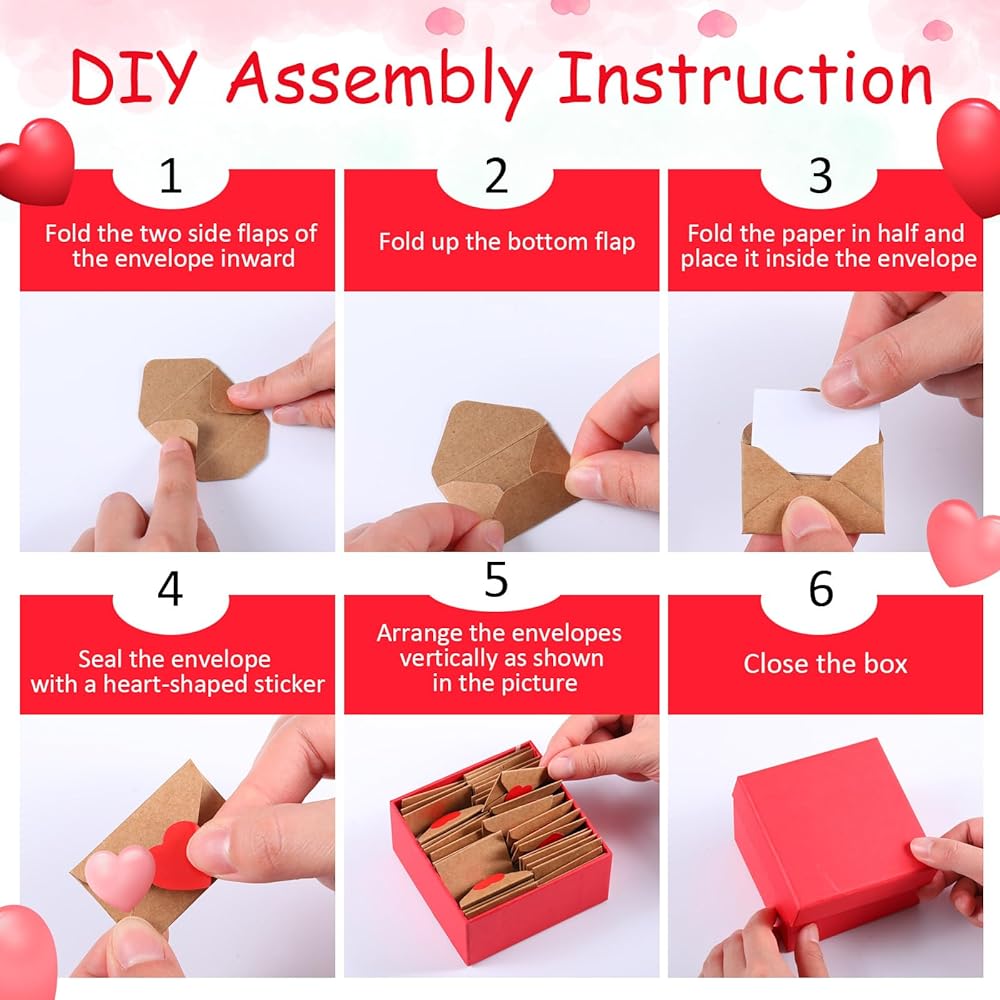 DIY Assembly Instruction

1
Fold the two side flaps of the envelope inward

2
Fold up the bottom flap

3
Fold the paper in half and place it inside the envelope

4
Seal the envelope with a heart-shaped sticker

5
Arrange the envelopes vertically as shown in the picture

6
Close the box