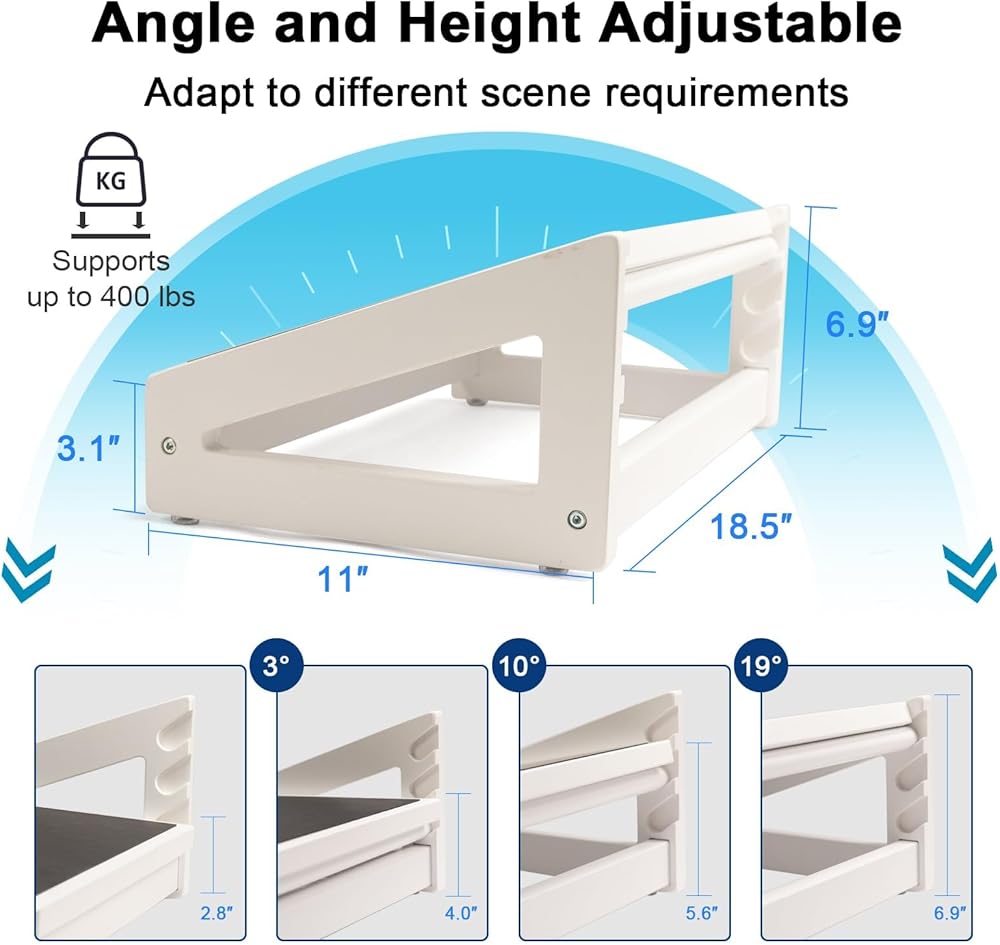 Angle and Height Adjustable

Adapt to different scene requirements

KG

Supports up to 400 lbs

6.9″

3.1″

18.5″

11″

3°

10°

19°

2.8″

4.0″

5.6″

6.9″