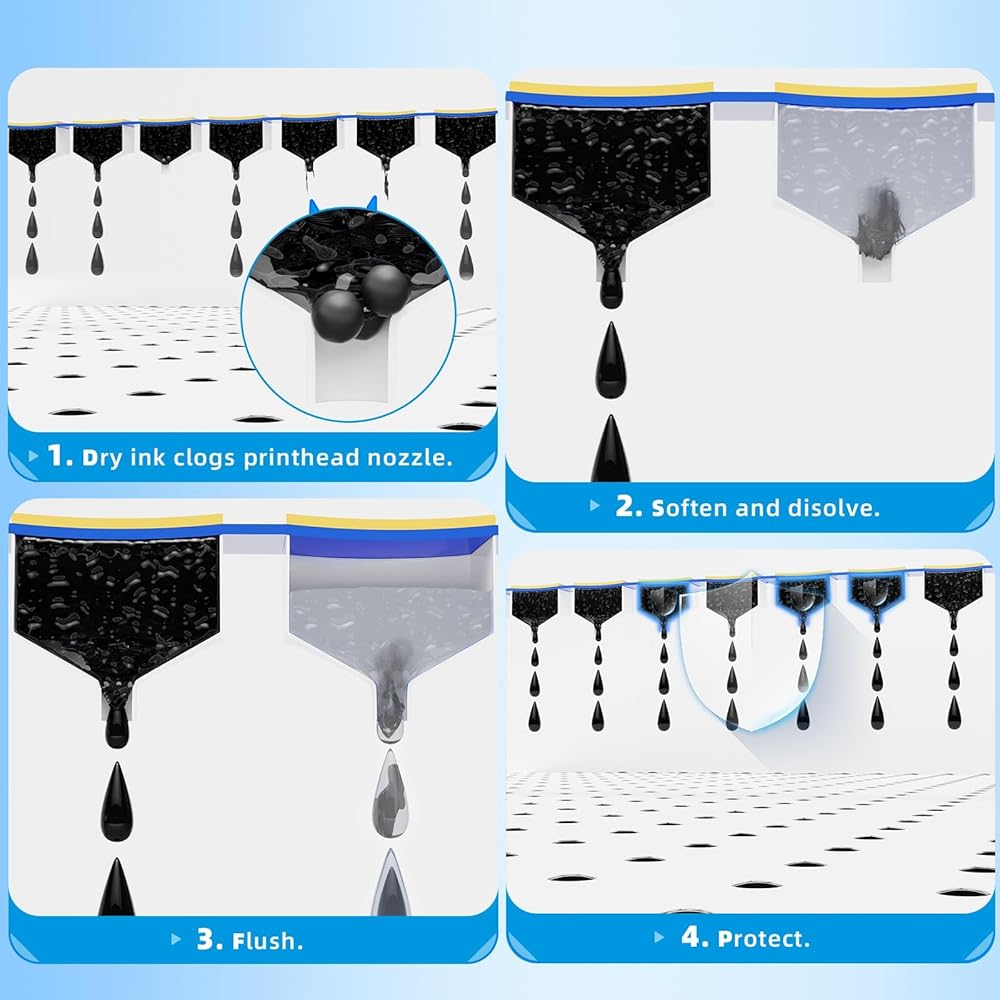 1. Dry ink clogs printhead nozzle.

2. Soften and disolve.

3. Flush.

4. Protect.