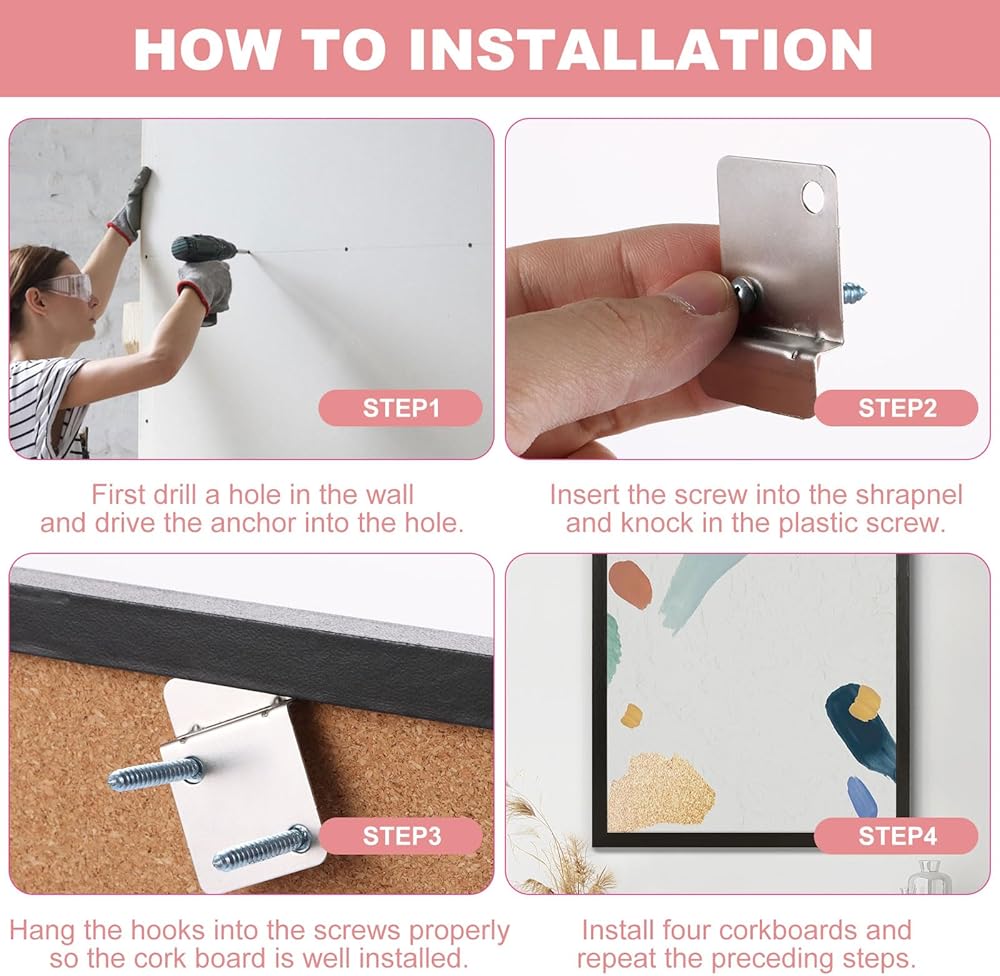 HOW TO INSTALLATION

STEP1

First drill a hole in the wall and drive the anchor into the hole.

STEP2

Insert the screw into the shrapnel and knock in the plastic screw.

STEP3

Hang the hooks into the screws properly so the cork board is well installed.

STEP4

Install four corkboards and repeat the preceding steps.