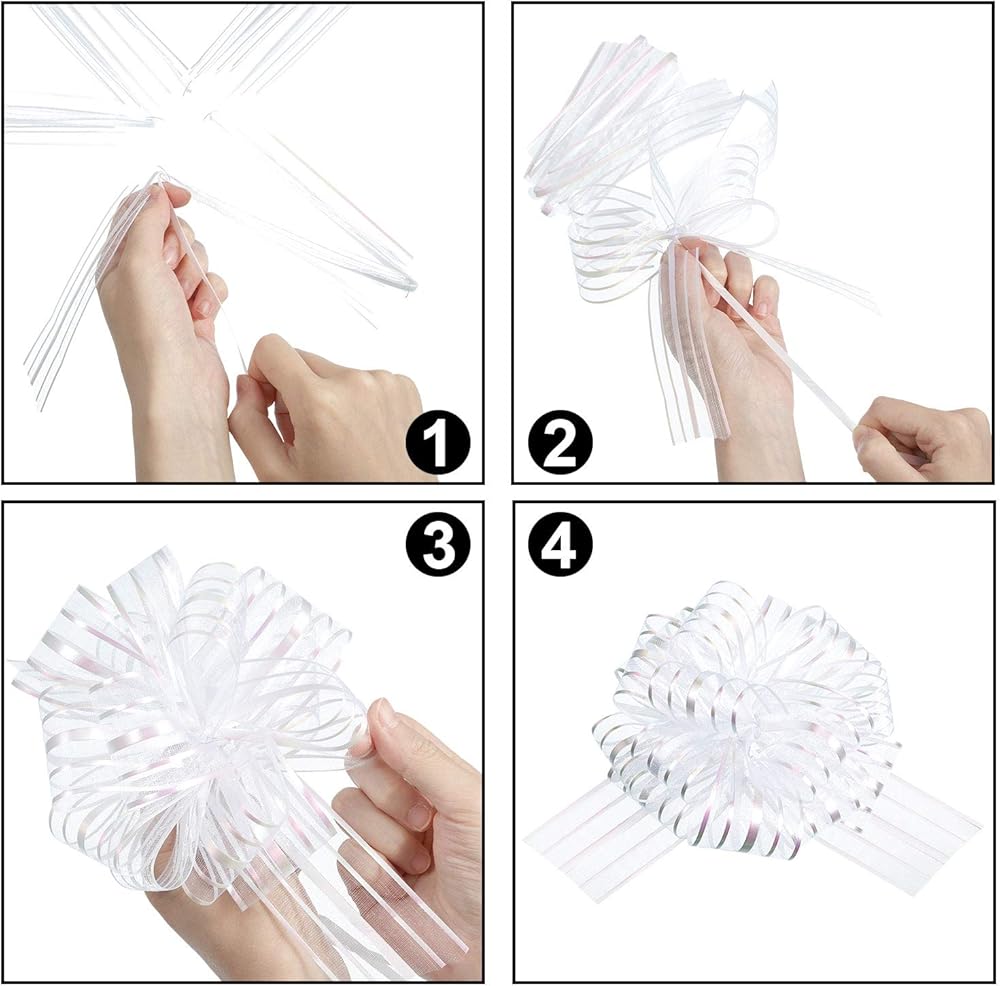 1

2

3

4