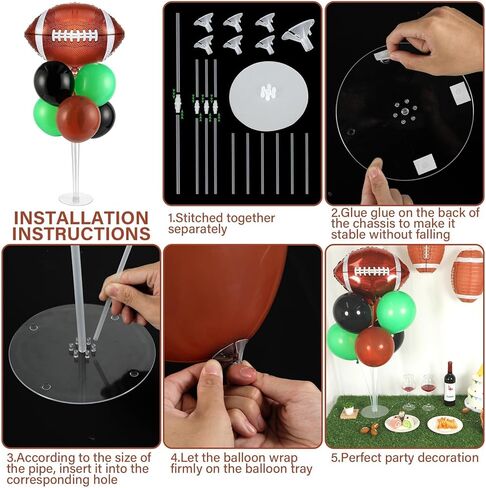 INSTALLATION INSTRUCTIONS

1.Stitched together separately

2.Glue glue on the back of the chassis to make it stable without falling

3.According to the size of the pipe, insert it into the corresponding hole

4.Let the balloon wrap firmly on the balloon tray

5.Perfect party decoration