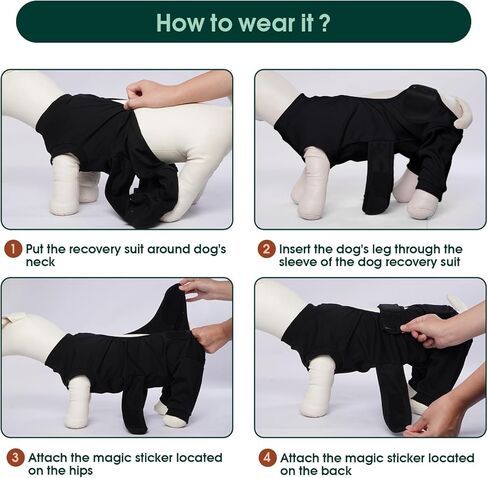 How to wear it ?

1 Put the recovery suit around dog's neck

2 Insert the dog's leg through the sleeve of the dog recovery suit

3 Attach the magic sticker located on the hips

4 Attach the magic sticker located on the back