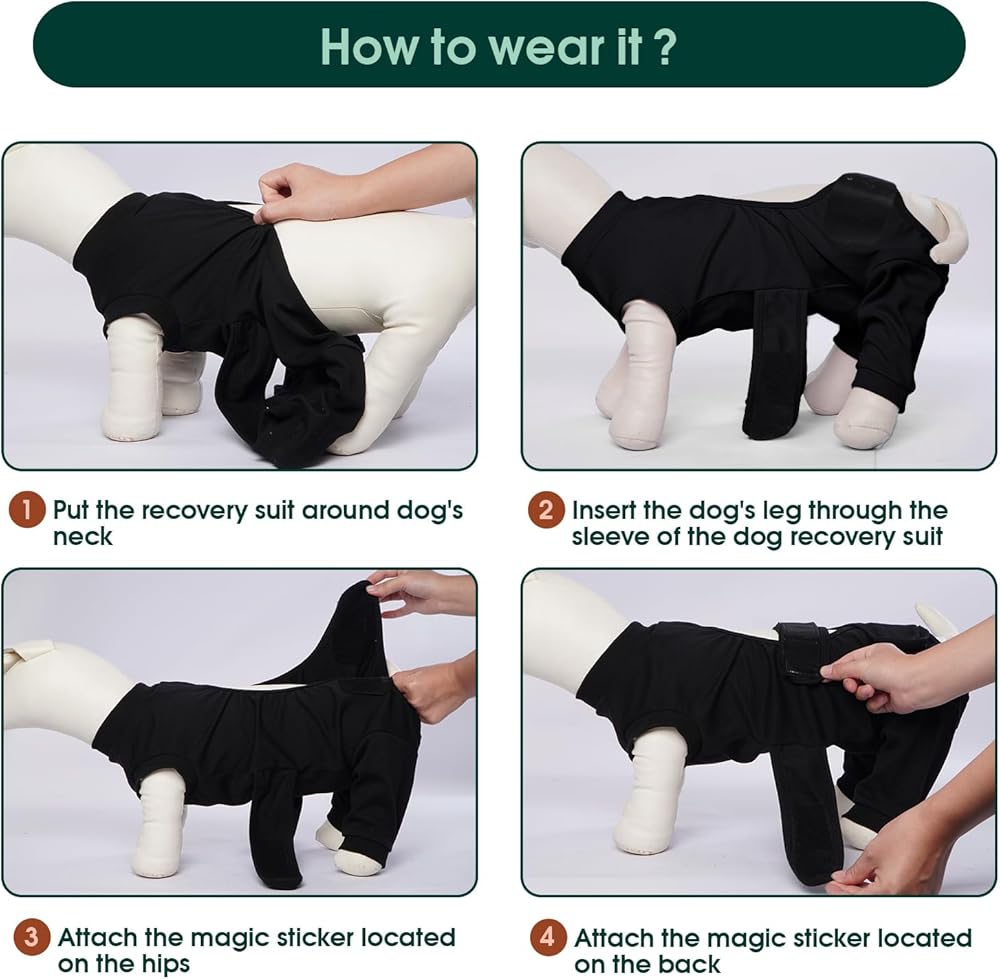 How to wear it ?

1 Put the recovery suit around dog's neck

2 Insert the dog's leg through the sleeve of the dog recovery suit

3 Attach the magic sticker located on the hips

4 Attach the magic sticker located on the back