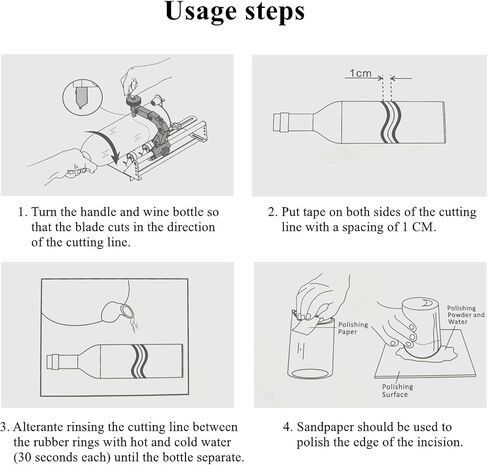 Usage steps

1. Turn the handle and wine bottle so that the blade cuts in the direction of the cutting line.

1cm

2. Put tape on both sides of the cutting line with a spacing of 1 CM.

3. Alterante rinsing the cutting line between the rubber rings with hot and cold water (30 seconds each) until the bottle separate.

Polishing Paper

Polishing Powder and Water

Polishing Surface

4. Sandpaper should be used to polish the edge of the incision.