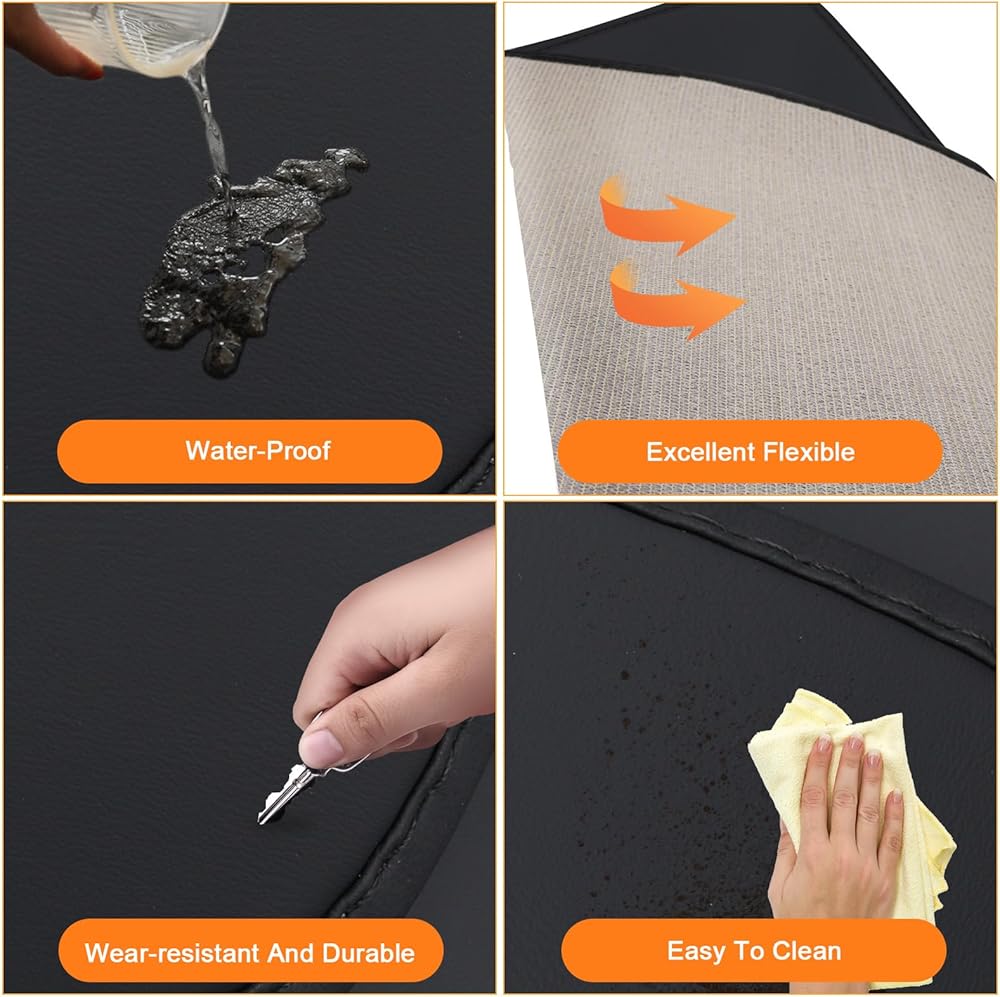 Water-Proof

Excellent Flexible

Wear-resistant And Durable

Easy To Clean