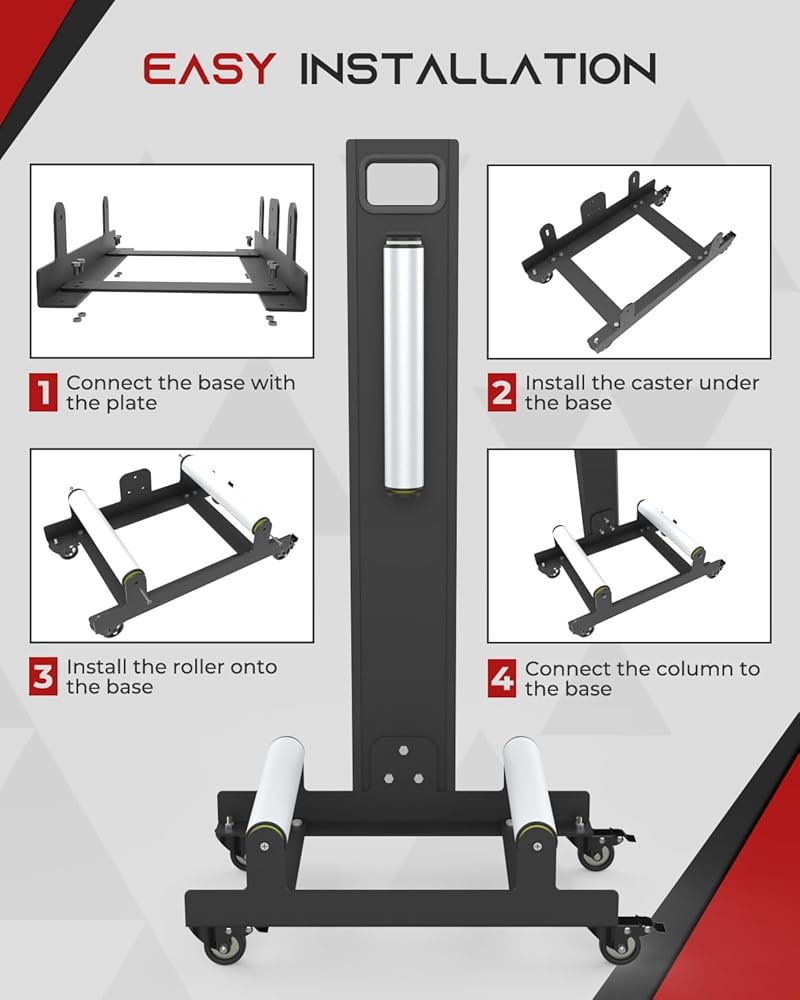 EASY INSTALLATION

1 Connect the base with the plate

2 Install the caster under the base

3 Install the roller onto the base

4 Connect the column to the base