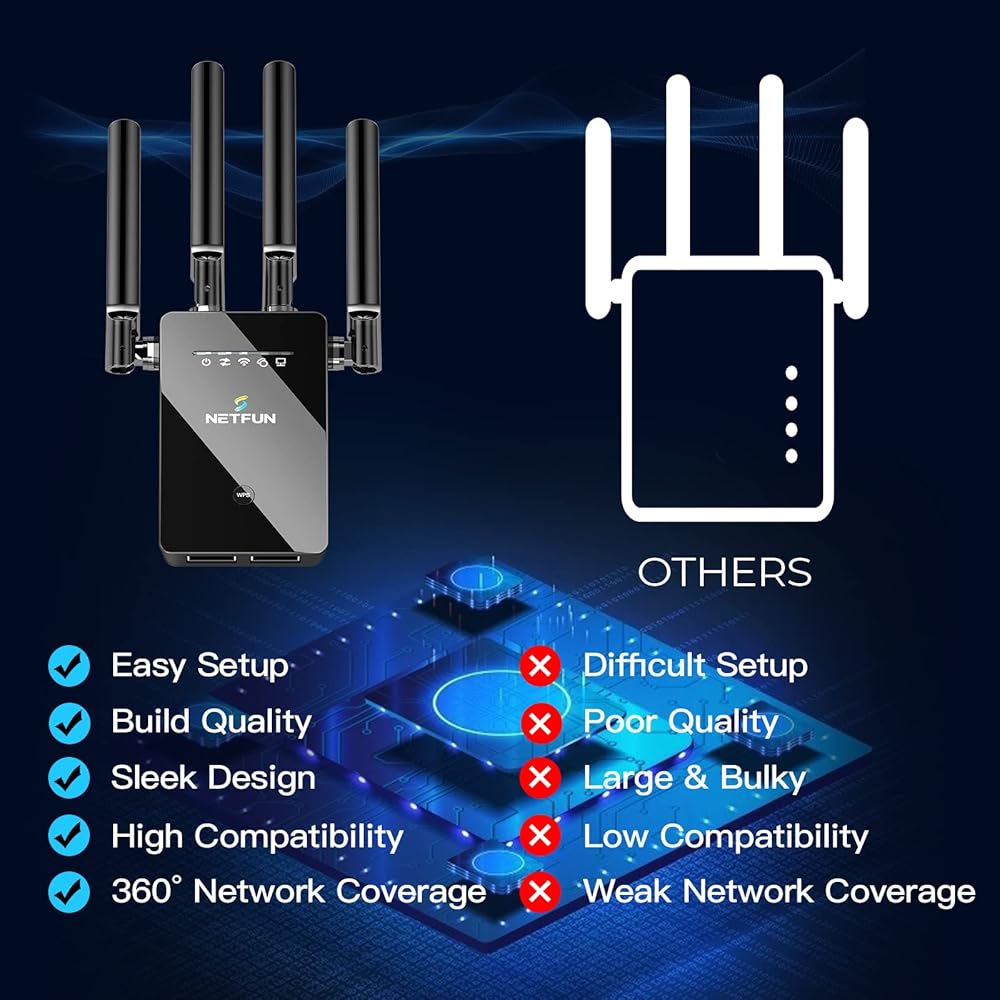 NETFUN

WPS

OTHERS

Easy Setup
Build Quality
Sleek Design
High Compatibility
360° Network Coverage

Difficult Setup
Poor Quality
Large & Bulky
Low Compatibility
Weak Network Coverage