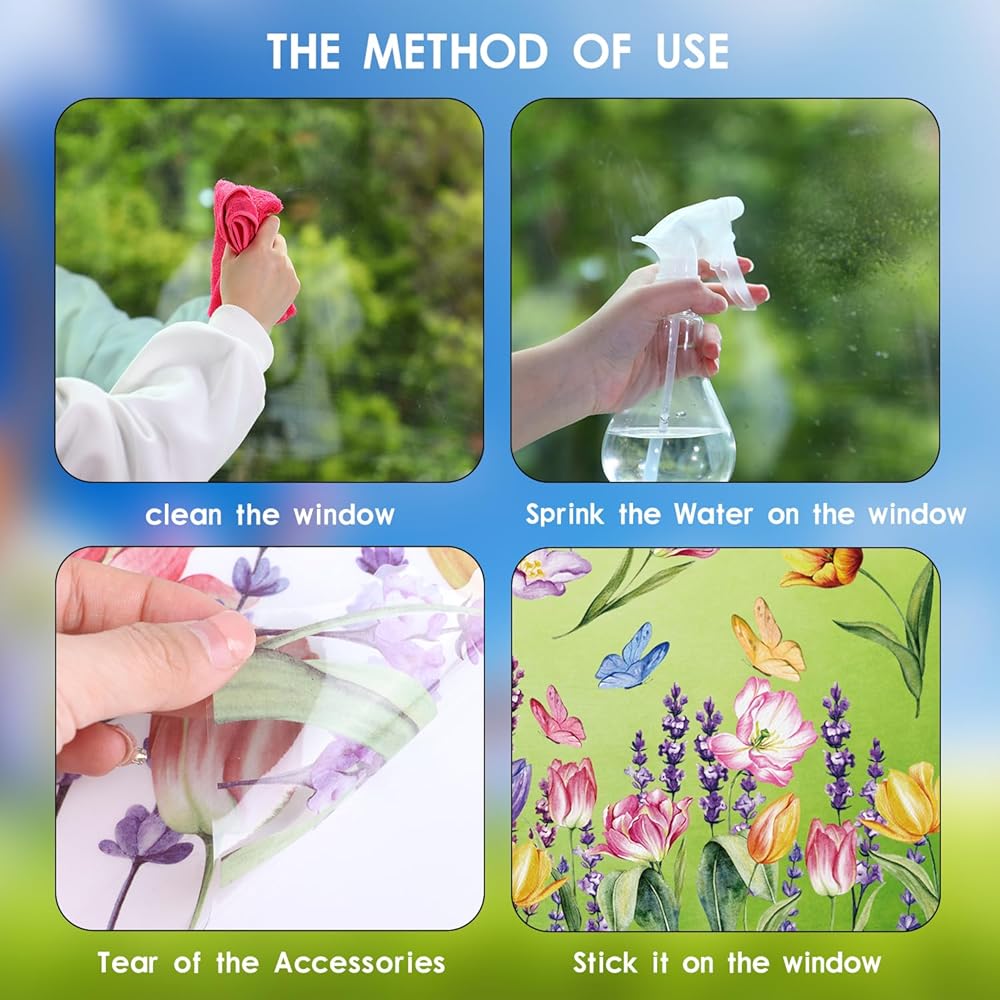 THE METHOD OF USE

clean the window

Sprink the Water on the window

Tear of the Accessories

Stick it on the window