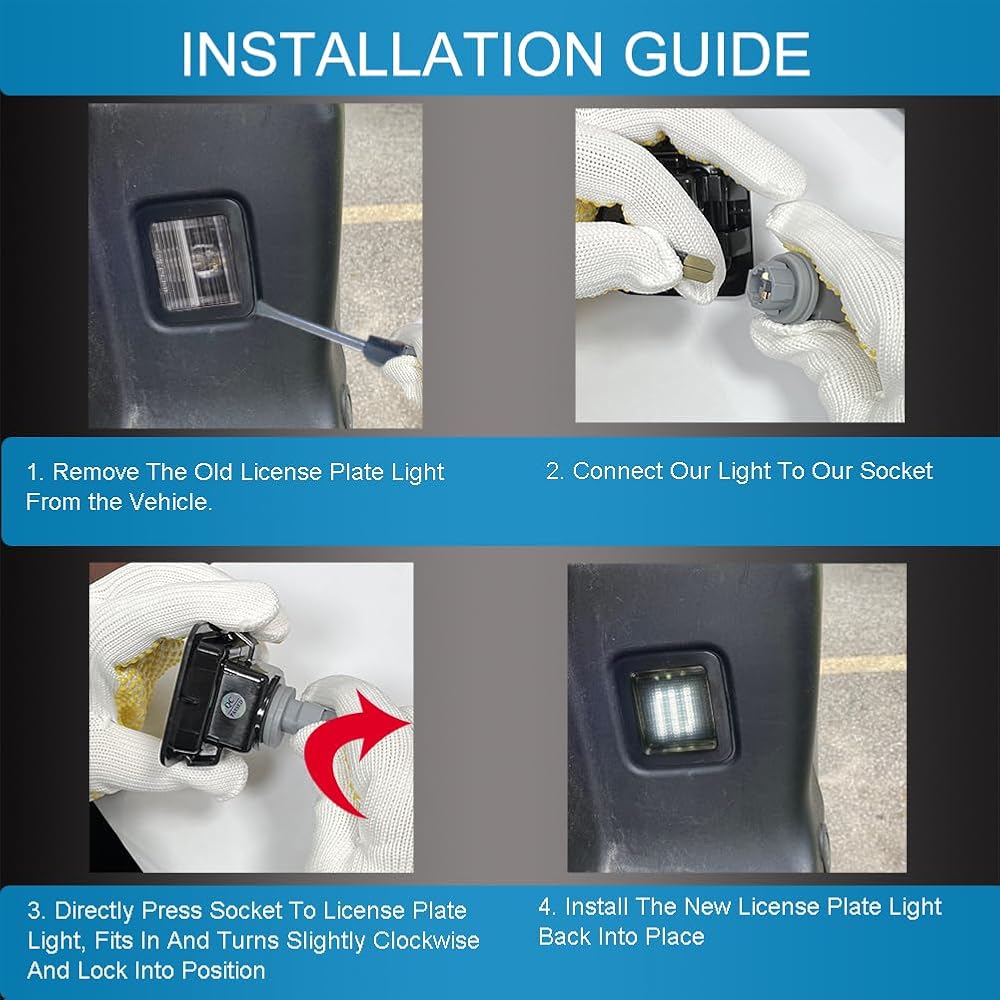 INSTALLATION GUIDE

1. Remove The Old License Plate Light From the Vehicle.

2. Connect Our Light To Our Socket

3. Directly Press Socket To License Plate Light, Fits In And Turns Slightly Clockwise And Lock Into Position

4. Install The New License Plate Light Back Into Place