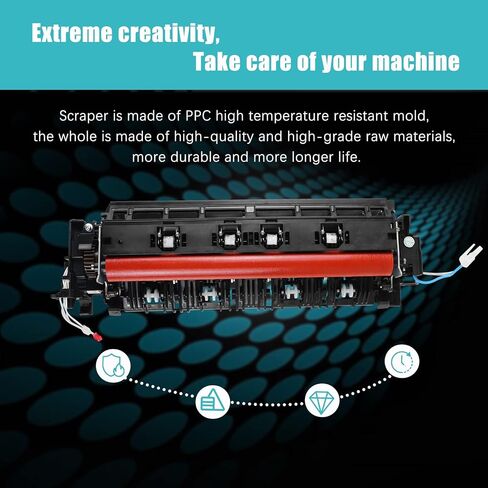 Extreme creativity,
Take care of your machine

Scraper is made of PPC high temperature resistant mold, the whole is made of high-quality and high-grade raw materials, more durable and more longer life.