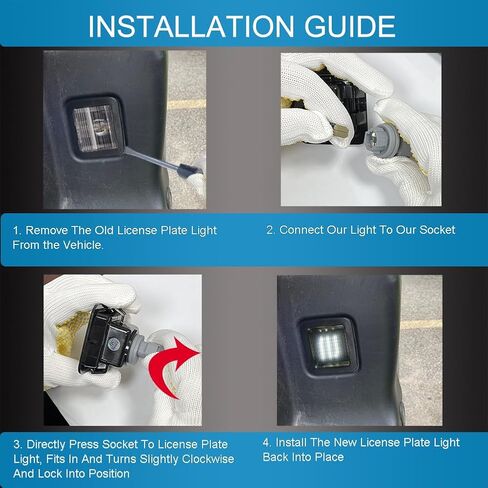 INSTALLATION GUIDE

1. Remove The Old License Plate Light From the Vehicle.

2. Connect Our Light To Our Socket

3. Directly Press Socket To License Plate Light, Fits In And Turns Slightly Clockwise And Lock Into Position

4. Install The New License Plate Light Back Into Place