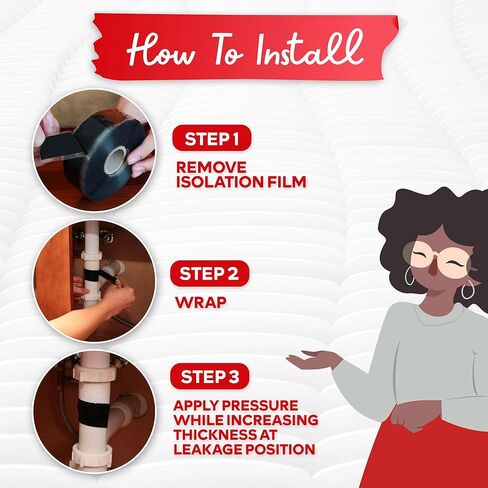 How To Install

STEP 1
REMOVE ISOLATION FILM

STEP 2
WRAP

STEP 3
APPLY PRESSURE WHILE INCREASING THICKNESS AT LEAKAGE POSITION