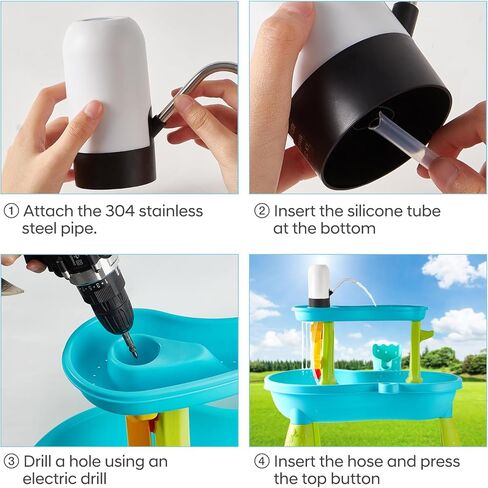 ① Attach the 304 stainless steel pipe.

② Insert the silicone tube at the bottom

③ Drill a hole using an electric drill

④ Insert the hose and press the top button