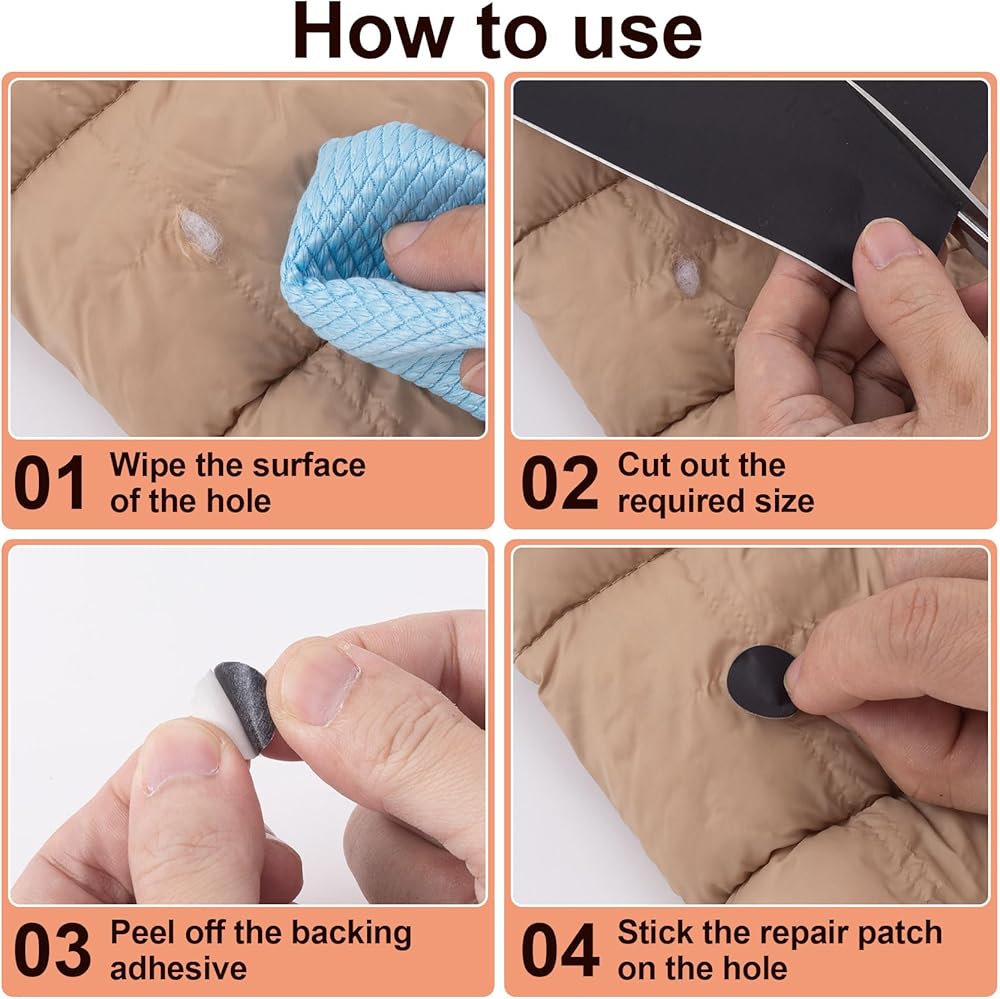 How to use

01 Wipe the surface of the hole

02 Cut out the required size

03 Peel off the backing adhesive

04 Stick the repair patch on the hole