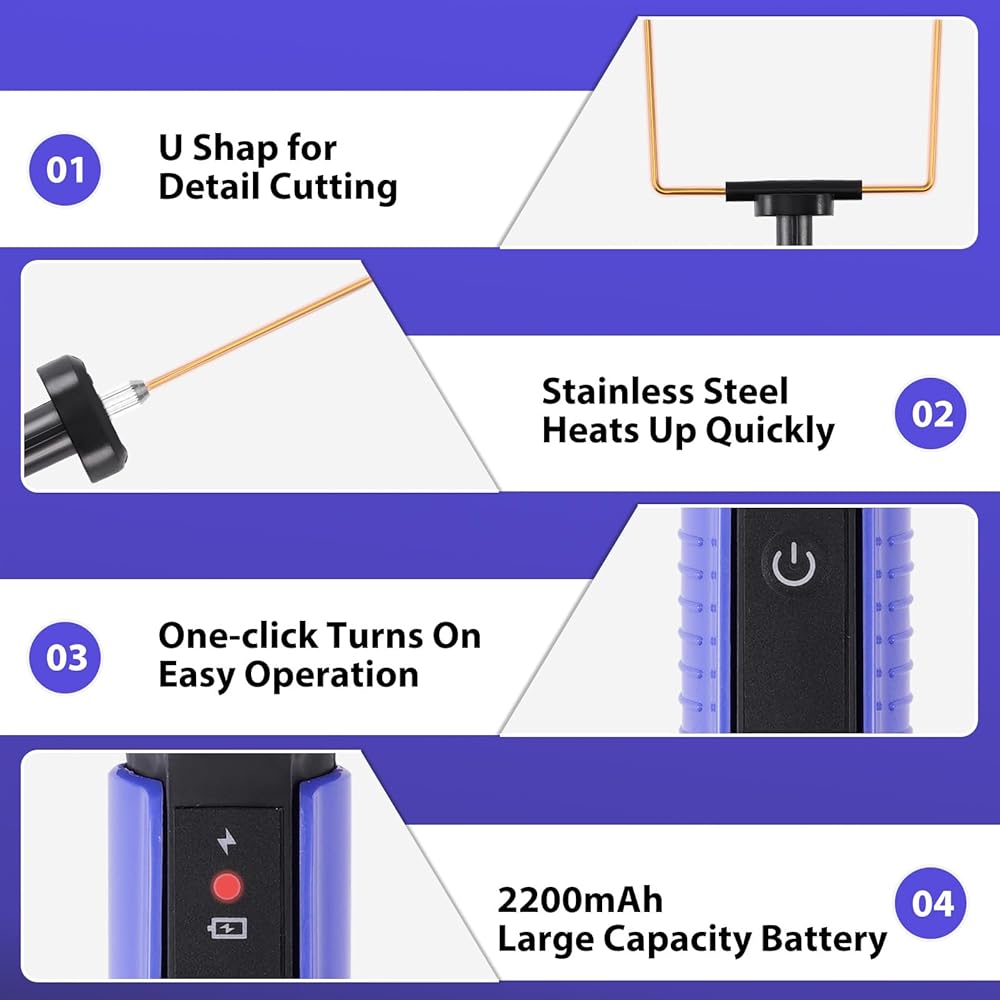 01

U Shap for
Detail Cutting

Stainless Steel
Heats Up Quickly

02

03

One-click Turns On
Easy Operation

2200mAh
Large Capacity Battery

04