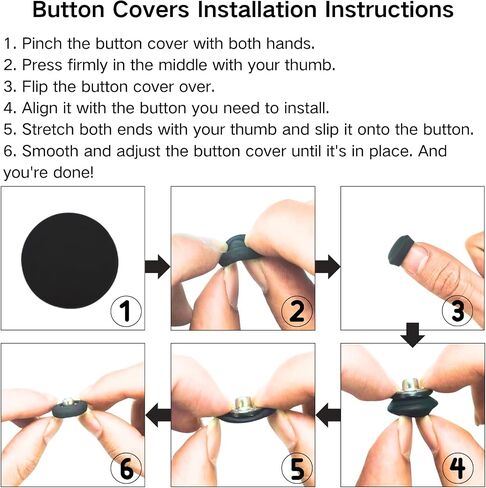 Button Covers Installation Instructions

1. Pinch the button cover with both hands.
2. Press firmly in the middle with your thumb.
3. Flip the button cover over.
4. Align it with the button you need to install.
5. Stretch both ends with your thumb and slip it onto the button.
6. Smooth and adjust the button cover until it's in place. And you're done!

1

2

3

4

5

6