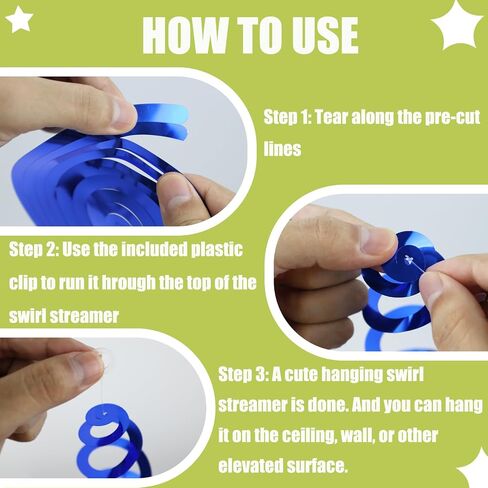 HOW TO USE

Step 1: Tear along the pre-cut lines

Step 2: Use the included plastic clip to run it hrough the top of the swirl streamer

Step 3: A cute hanging swirl streamer is done. And you can hang it on the ceiling, wall, or other elevated surface.