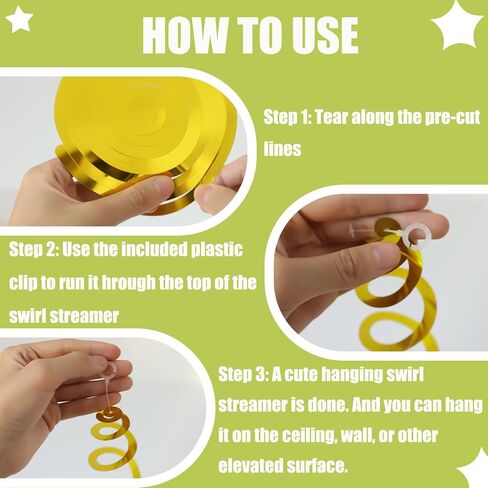 HOW TO USE

Step 1: Tear along the pre-cut lines

Step 2: Use the included plastic clip to run it hrough the top of the swirl streamer

Step 3: A cute hanging swirl streamer is done. And you can hang it on the ceiling, wall, or other elevated surface.