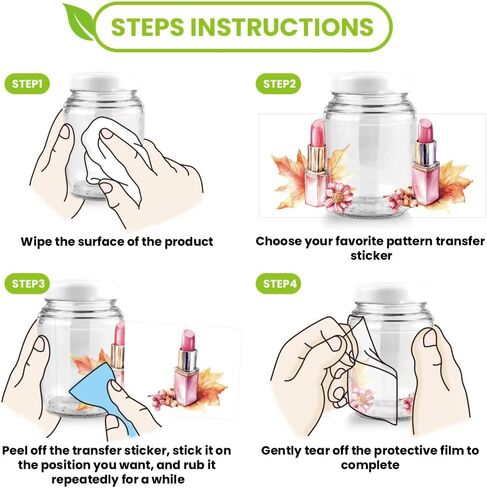 STEPS INSTRUCTIONS

STEP1

Wipe the surface of the product

STEP2

Choose your favorite pattern transfer sticker

STEP3

Peel off the transfer sticker, stick it on the position you want, and rub it repeatedly for a while

STEP4

Gently tear off the protective film to complete