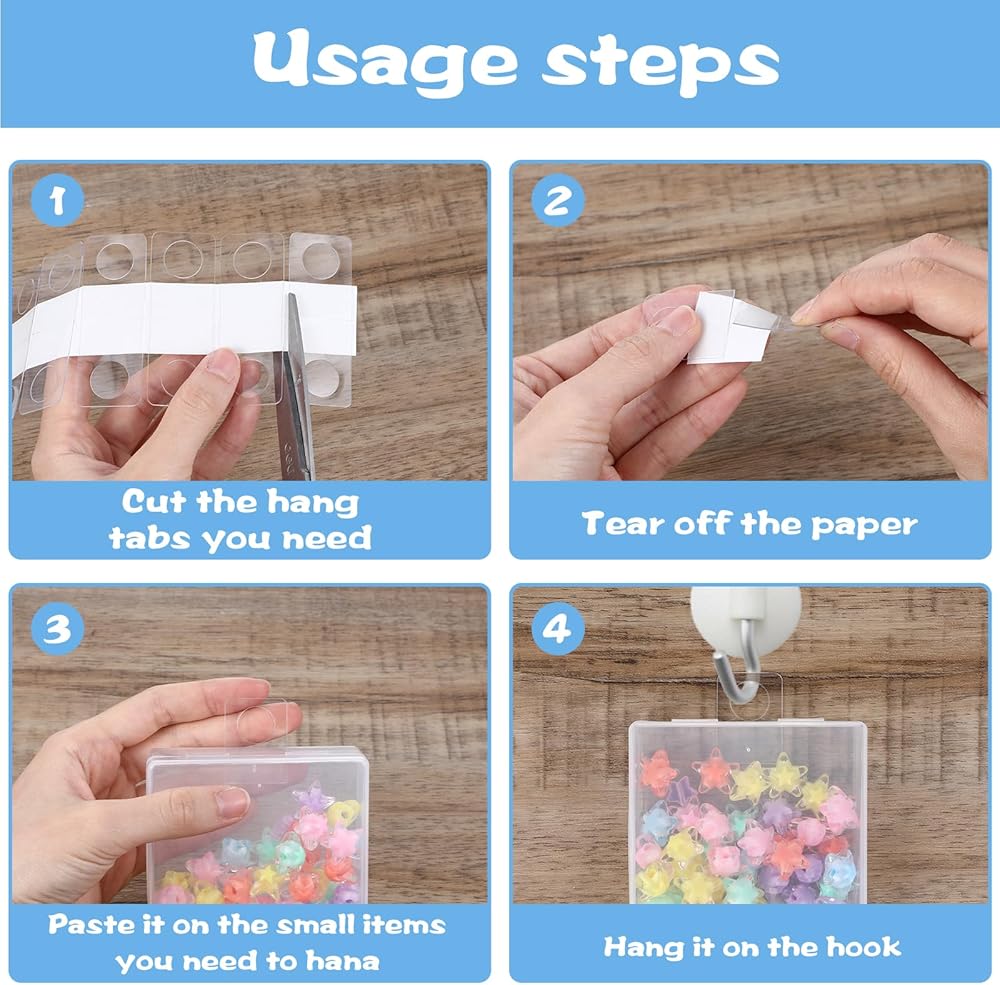 Usage steps

1

Cut the hang tabs you need

2

Tear off the paper

3

Paste it on the small items you need to hana

4

Hang it on the hook