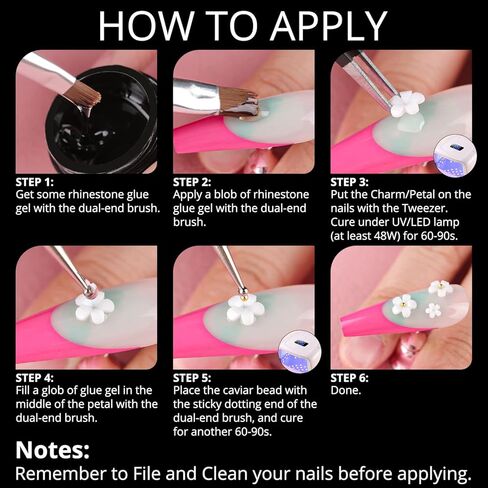 HOW TO APPLY

STEP 1:
Get some rhinestone glue gel with the dual-end brush.

STEP 2:
Apply a blob of rhinestone glue gel with the dual-end brush.

STEP 3:
Put the Charm/Petal on the nails with the Tweezer. Cure under UV/LED lamp (at least 48W) for 60-90s.

STEP 4:
Fill a glob of glue gel in the middle of the petal with the dual-end brush.

STEP 5:
Place the caviar bead with the sticky dotting end of the dual-end brush, and cure for another 60-90s.

STEP 6:
Done.

Notes:
Remember to File and Clean your nails before applying.