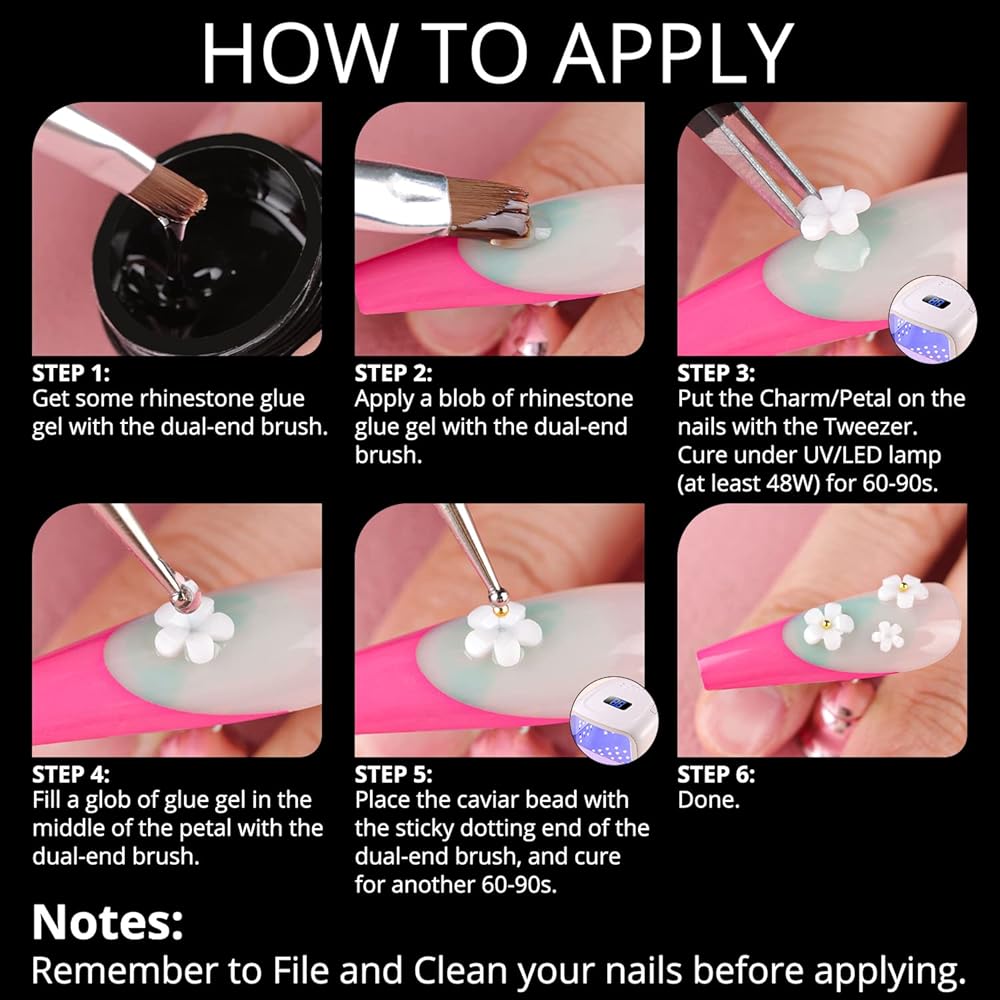 HOW TO APPLY

STEP 1:
Get some rhinestone glue gel with the dual-end brush.

STEP 2:
Apply a blob of rhinestone glue gel with the dual-end brush.

STEP 3:
Put the Charm/Petal on the nails with the Tweezer. Cure under UV/LED lamp (at least 48W) for 60-90s.

STEP 4:
Fill a glob of glue gel in the middle of the petal with the dual-end brush.

STEP 5:
Place the caviar bead with the sticky dotting end of the dual-end brush, and cure for another 60-90s.

STEP 6:
Done.

Notes:
Remember to File and Clean your nails before applying.