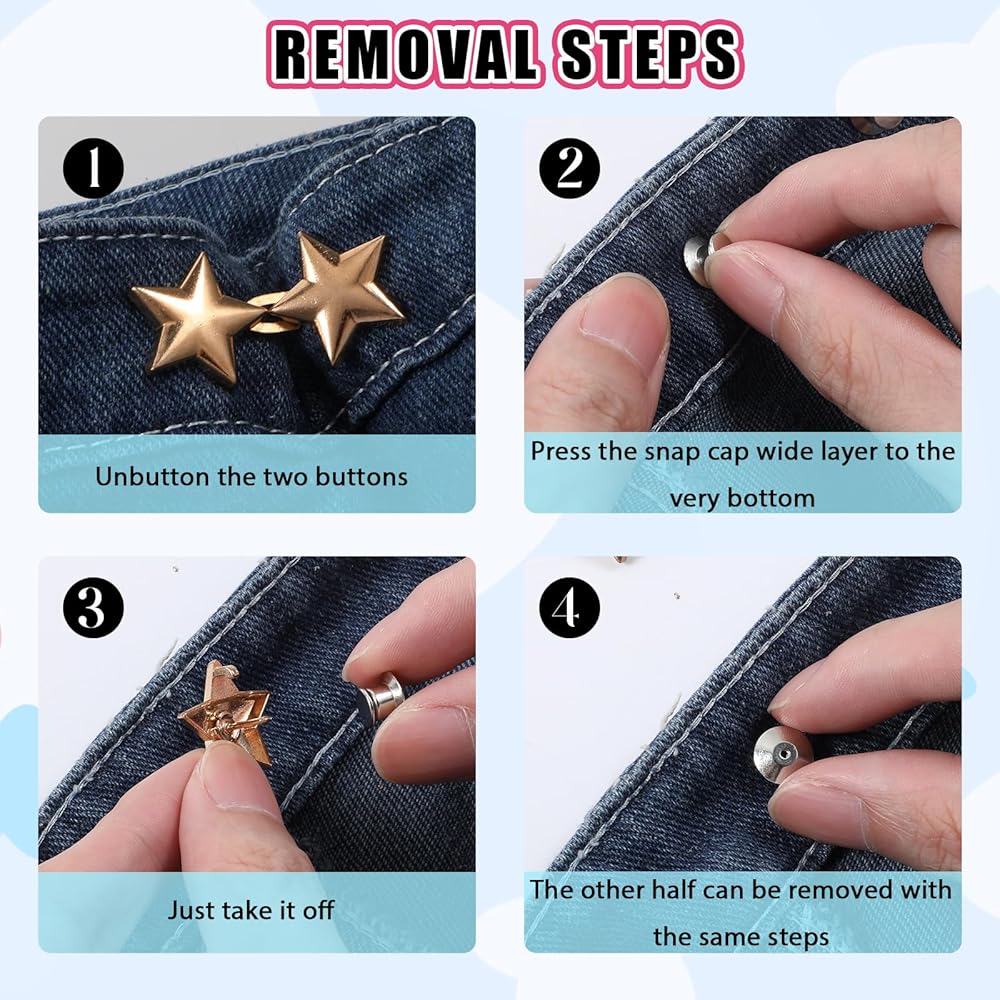 REMOVAL STEPS

1
Unbutton the two buttons

2
Press the snap cap wide layer to the very bottom

3
Just take it off

4
The other half can be removed with the same steps