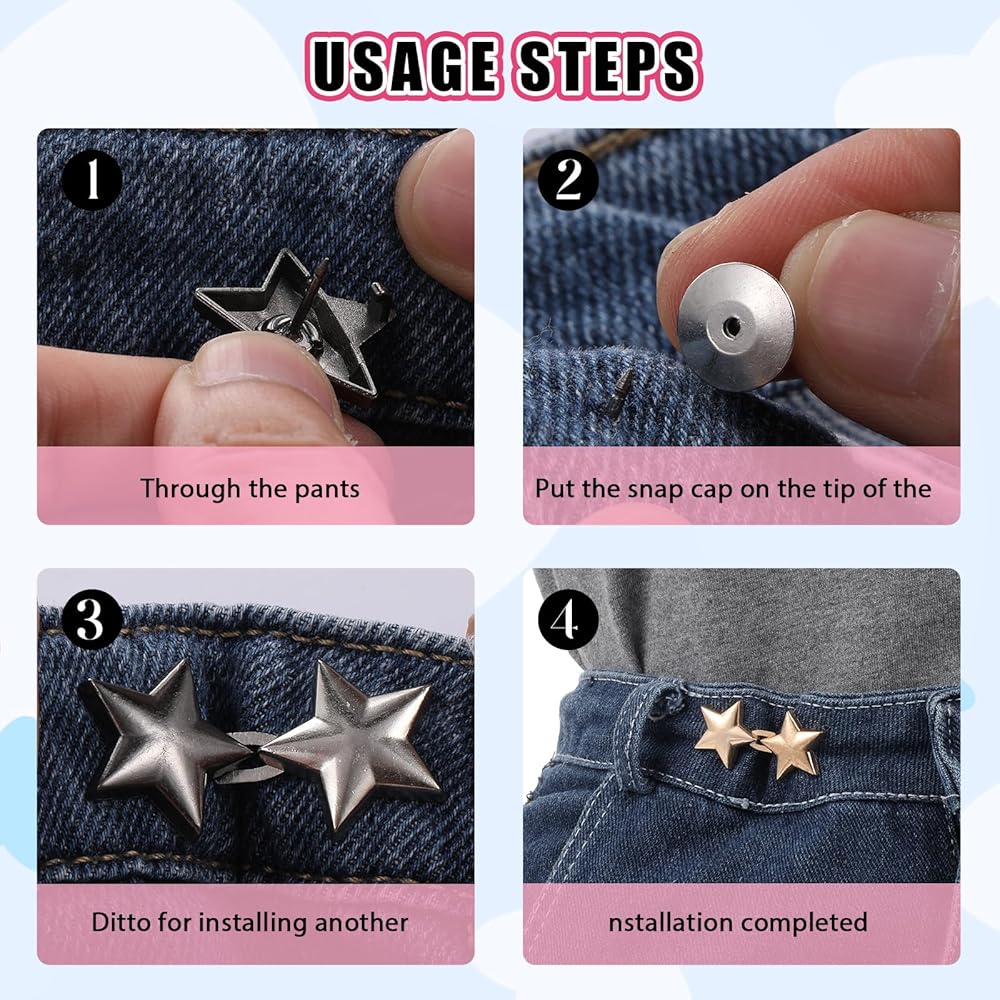 USAGE STEPS

1

Through the pants

2

Put the snap cap on the tip of the

3

Ditto for installing another

4

nstallation completed