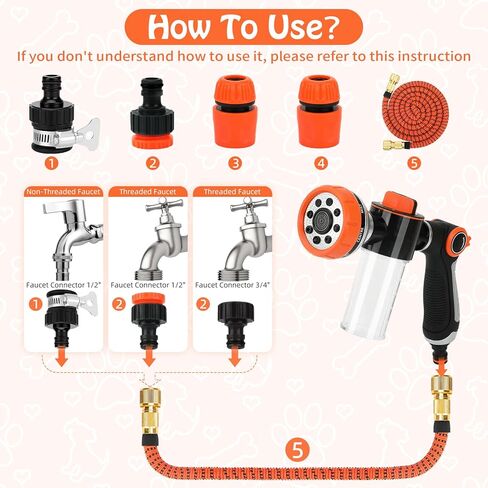 How To Use?

If you don't understand how to use it, please refer to this instruction

1

2

3

4

5

Non-Threaded Faucet

Faucet Connector 1/2"

1

Threaded Faucet

Faucet Connector 1/2"

2

Threaded Faucet

Faucet Connector 3/4"

2

5