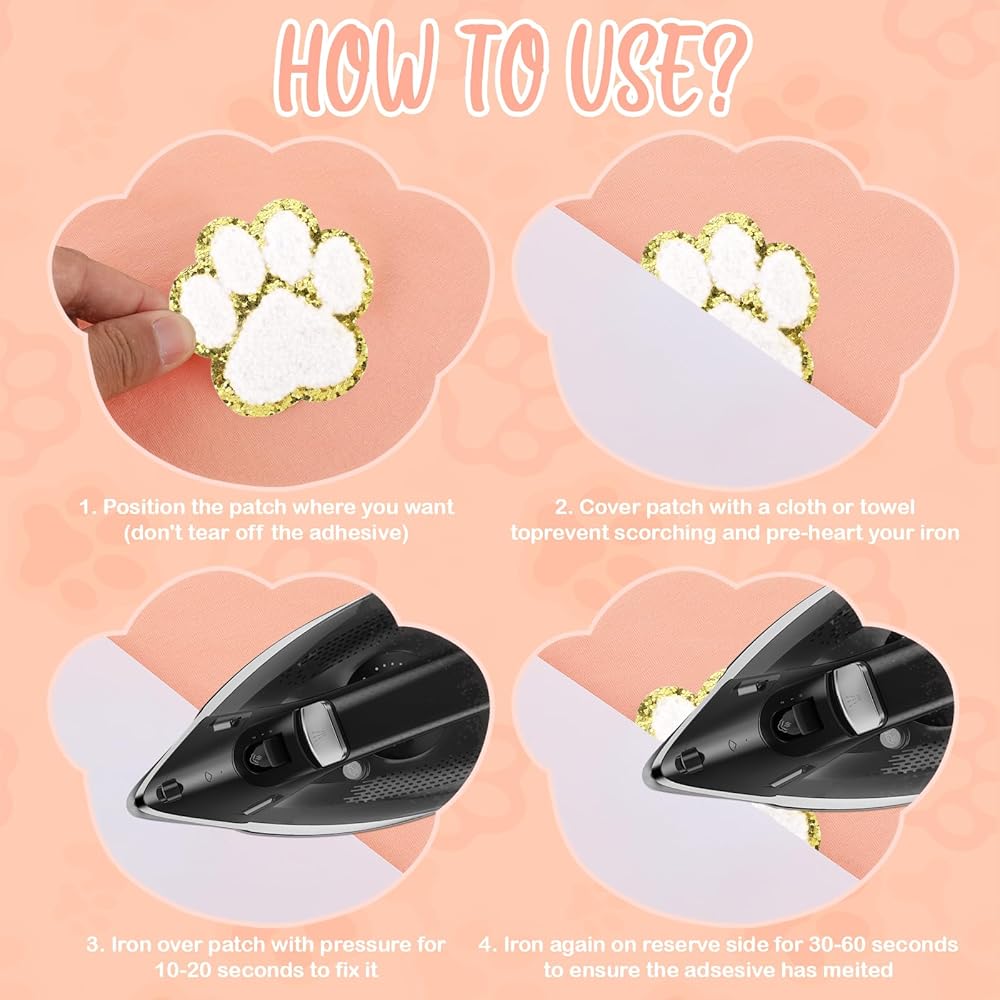 HOW TO USE?

1. Position the patch where you want (don't tear off the adhesive)

2. Cover patch with a cloth or towel toprevent scorching and pre-heart your iron

3. Iron over patch with pressure for 10-20 seconds to fix it

4. Iron again on reserve side for 30-60 seconds to ensure the adsesive has meited