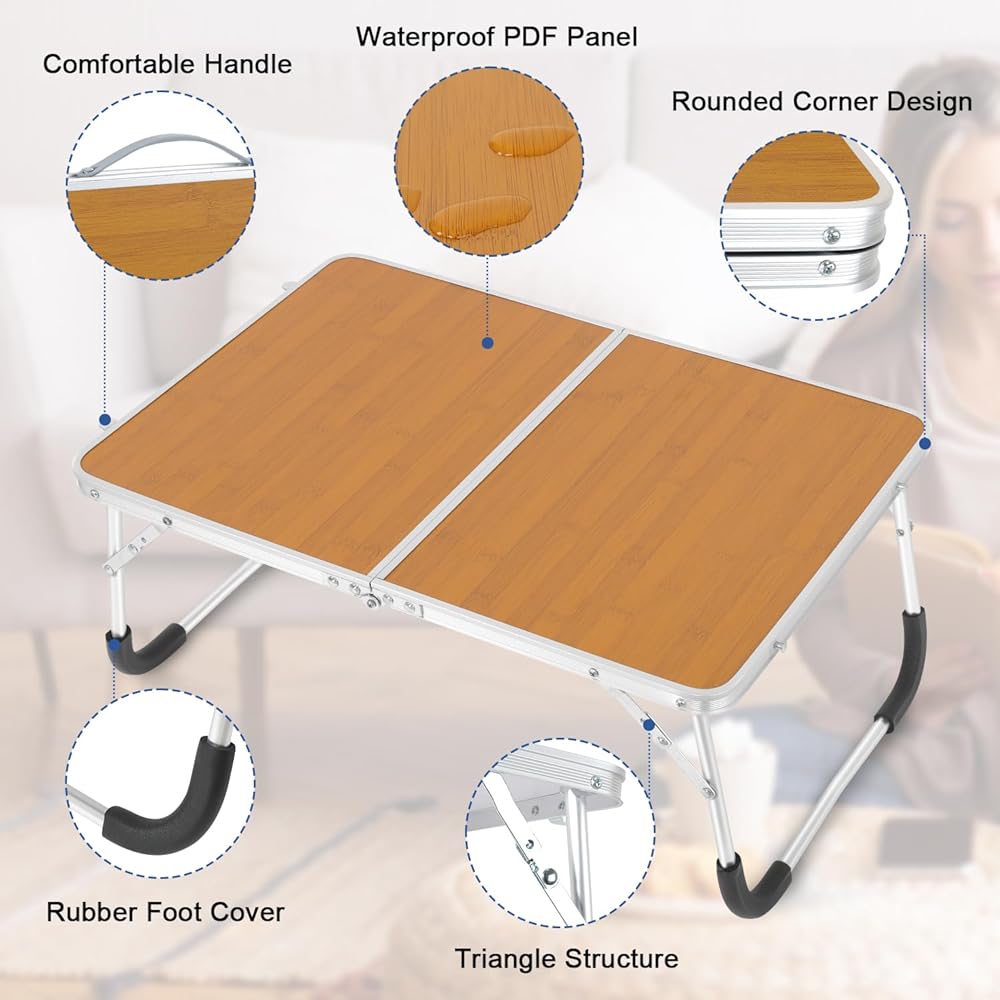 Comfortable Handle

Waterproof PDF Panel

Rounded Corner Design

Rubber Foot Cover

Triangle Structure