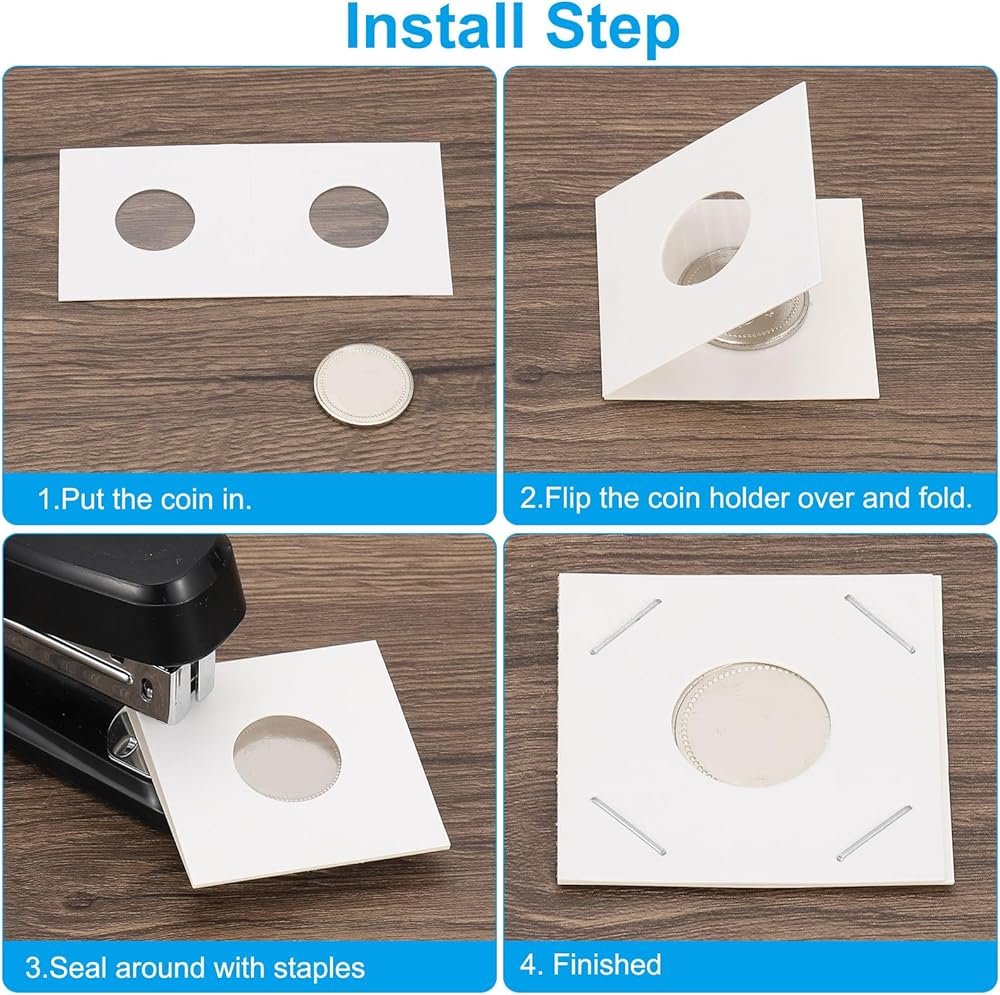 Install Step

1.Put the coin in.

2.Flip the coin holder over and fold.

3.Seal around with staples

4. Finished