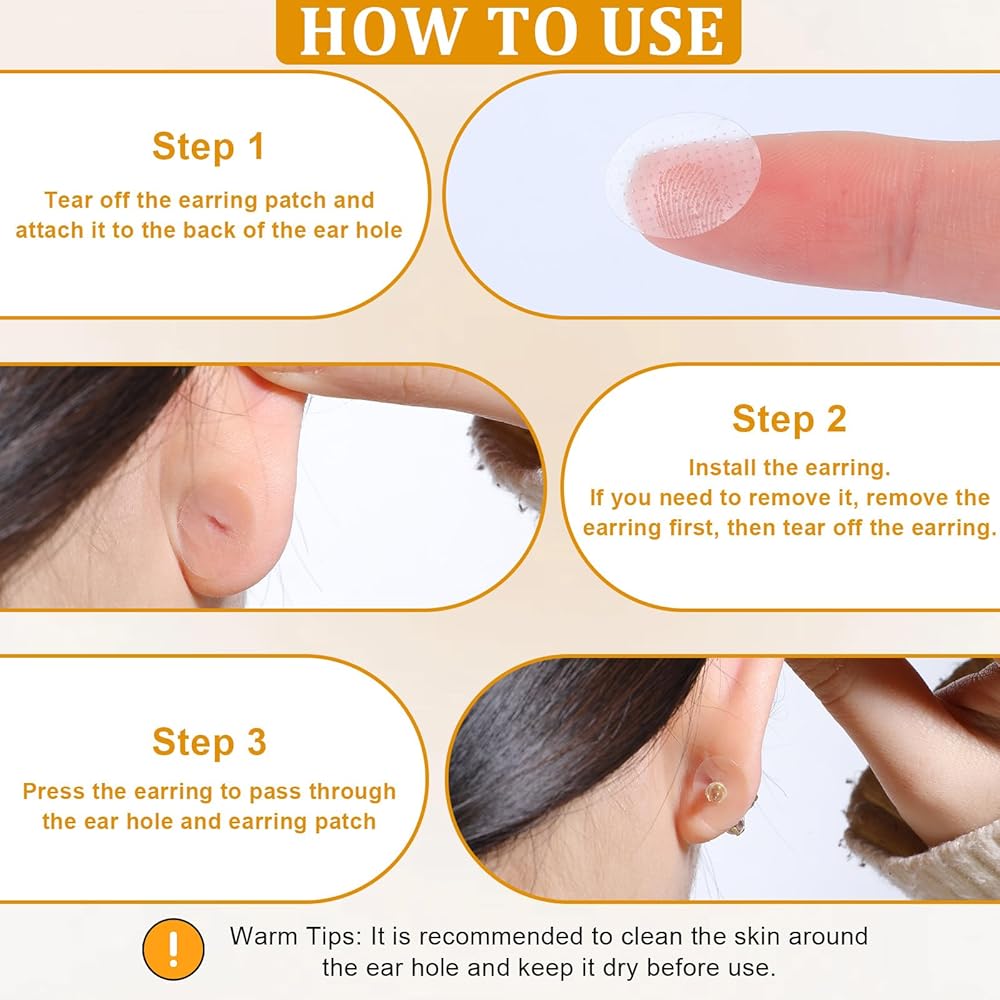 HOW TO USE

Step 1

Tear off the earring patch and attach it to the back of the ear hole

Step 2

Install the earring. If you need to remove it, remove the earring first, then tear off the earring.

Step 3

Press the earring to pass through the ear hole and earring patch

!

Warm Tips: It is recommended to clean the skin around the ear hole and keep it dry before use.