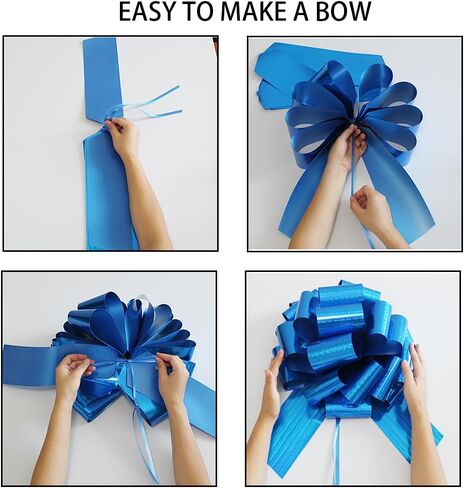 EASY TO MAKE A BOW