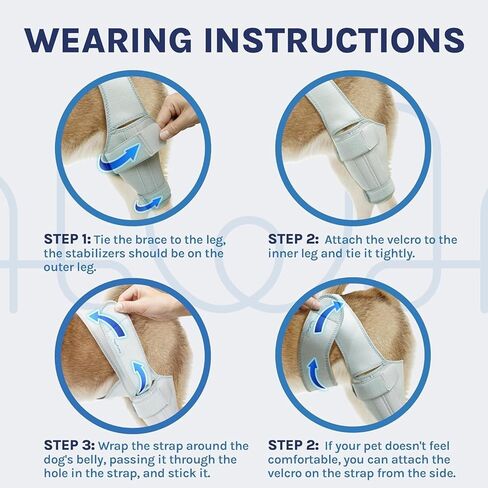 WEARING INSTRUCTIONS

STEP 1: Tie the brace to the leg, the stabilizers should be on the outer leg.

STEP 2: Attach the velcro to the inner leg and tie it tightly.

STEP 3: Wrap the strap around the dog's belly, passing it through the hole in the strap, and stick it.

STEP 2: If your pet doesn't feel comfortable, you can attach the velcro on the strap from the side.