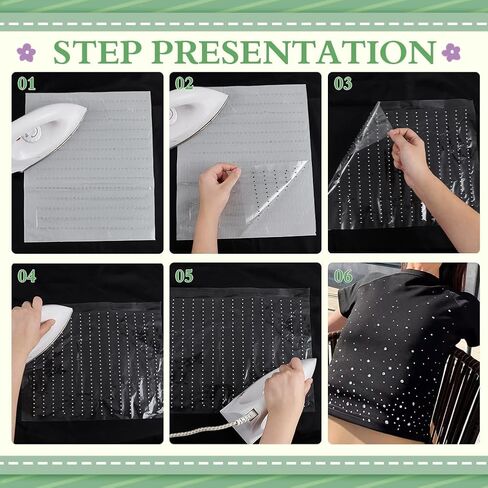 STEP PRESENTATION

01

02

03

04

05

06