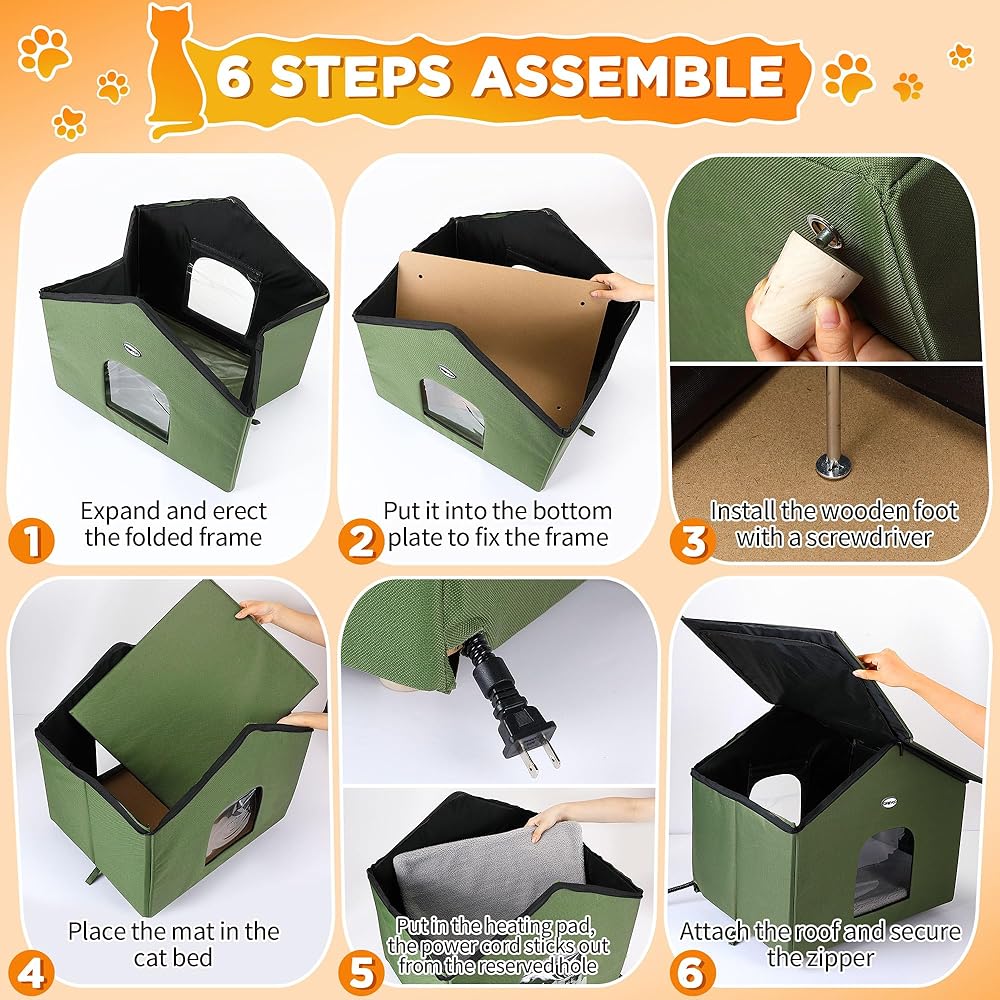 6 STEPS ASSEMBLE

1 Expand and erect the folded frame

2 Put it into the bottom plate to fix the frame

3 Install the wooden foot with a screwdriver

4 Place the mat in the cat bed

5 Put in the heating pad, the power cord sticks out from the reserved hole

6 Attach the roof and secure the zipper