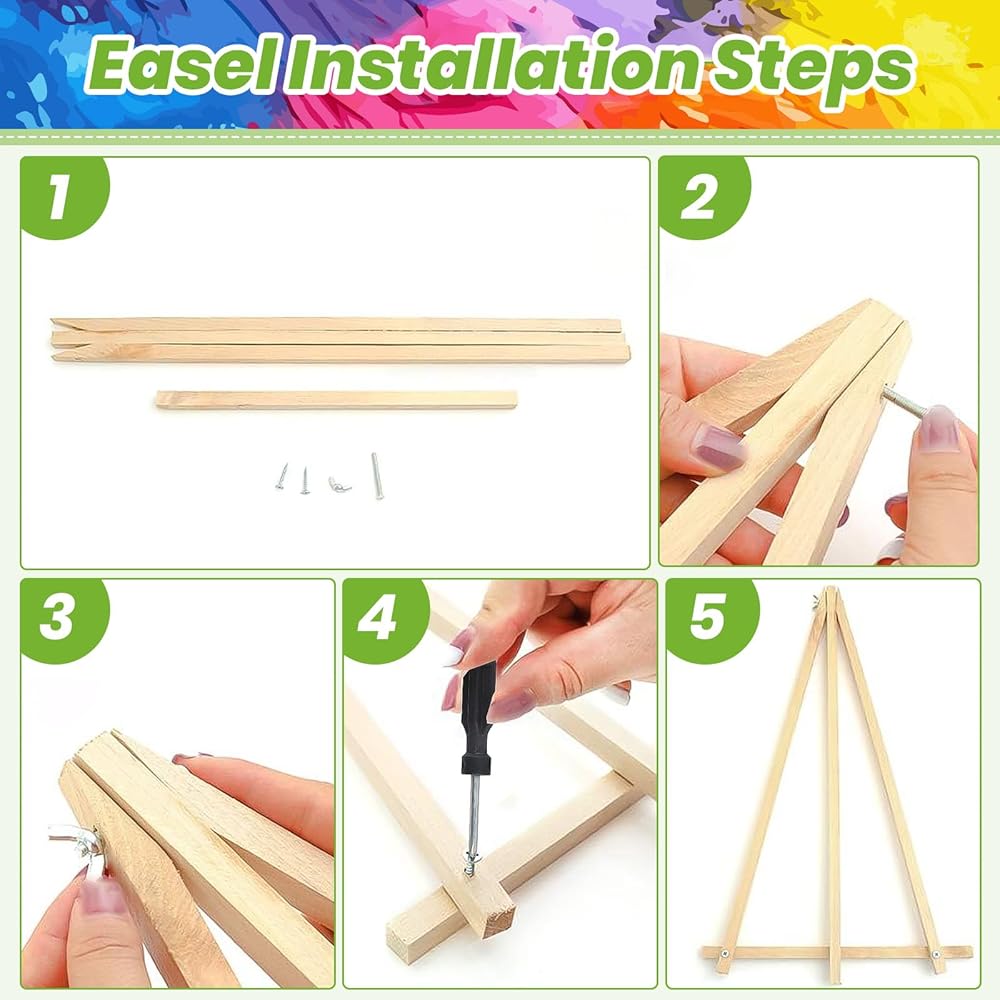 Easel Installation Steps

1

2

3

4

5