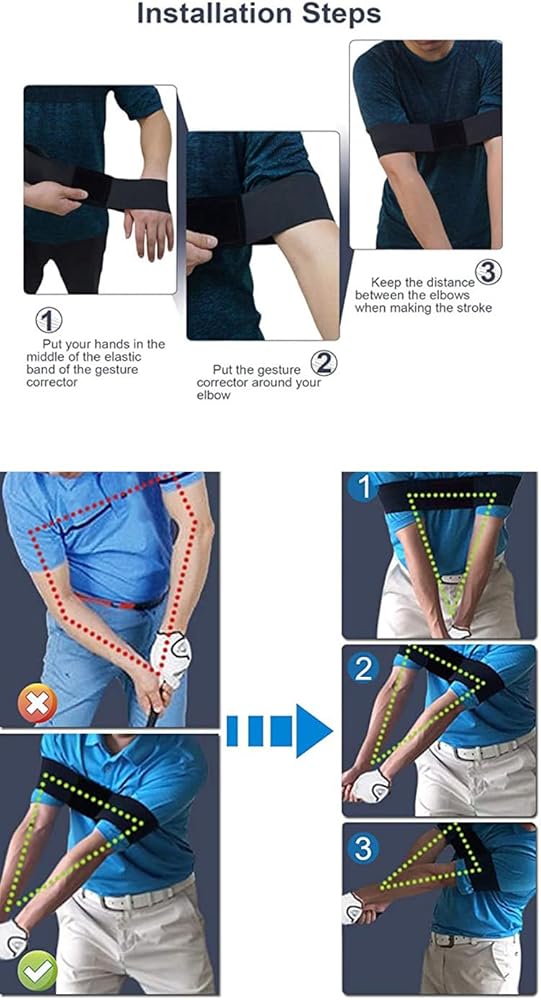 Installation Steps

1 Put your hands in the middle of the elastic band of the gesture corrector

2 Put the gesture corrector around your elbow

3 Keep the distance between the elbows when making the stroke

1

2

3