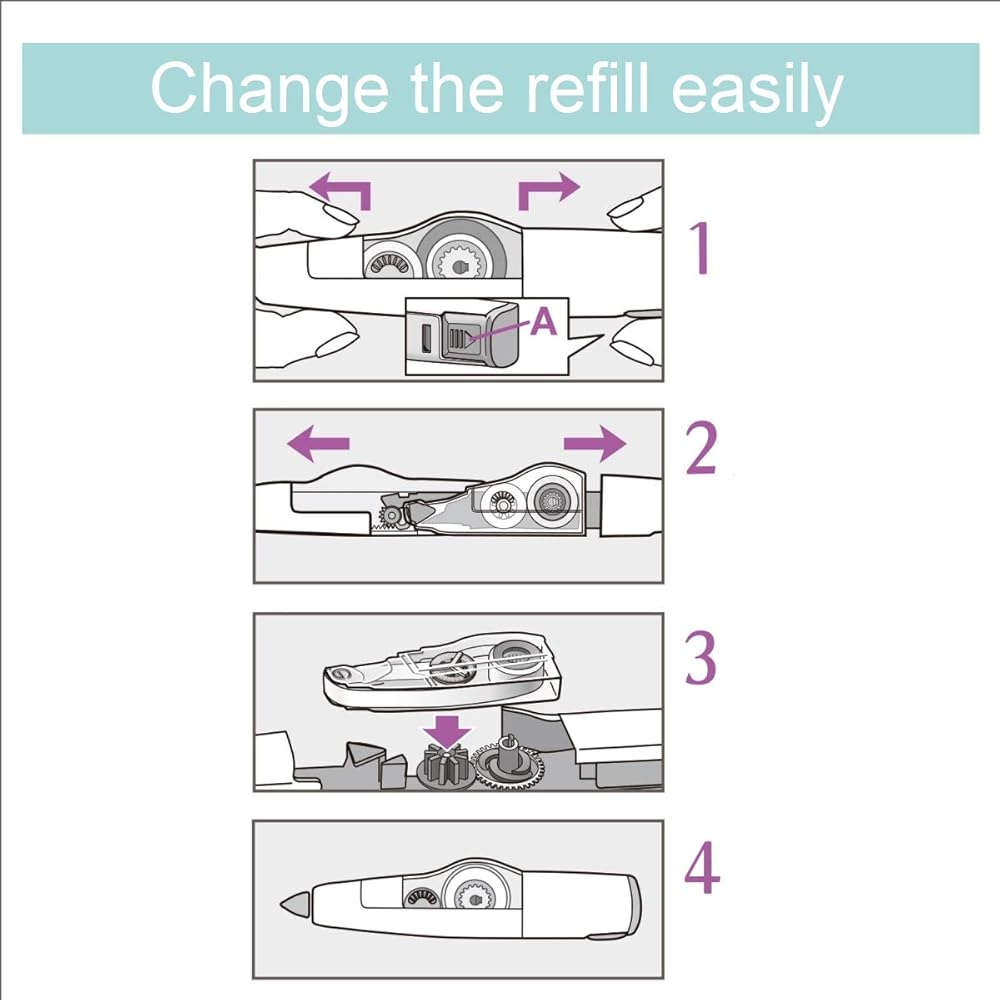 Change the refill easily

A

1

2

3

4