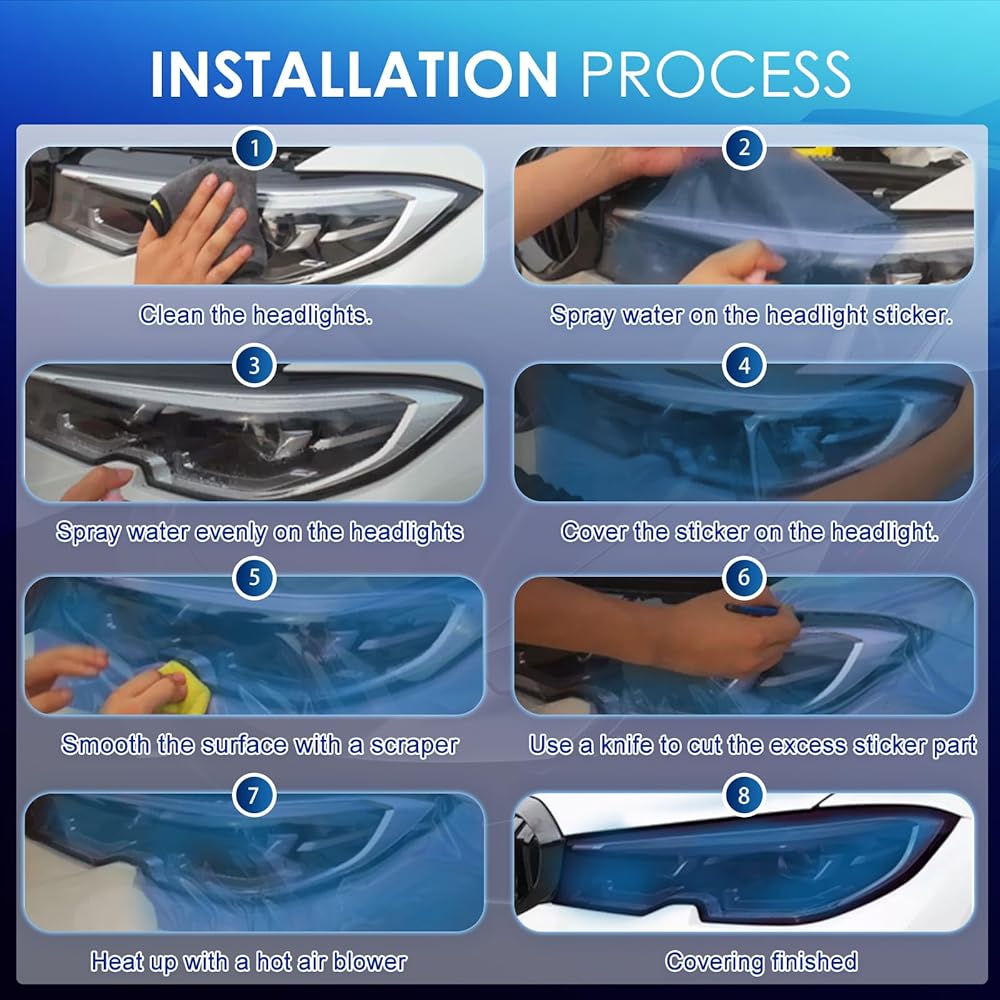 INSTALLATION PROCESS

1
Clean the headlights.

2
Spray water on the headlight sticker.

3
Spray water evenly on the headlights

4
Cover the sticker on the headlight.

5
Smooth the surface with a scraper

6
Use a knife to cut the excess sticker part

7
Heat up with a hot air blower

8
Covering finished